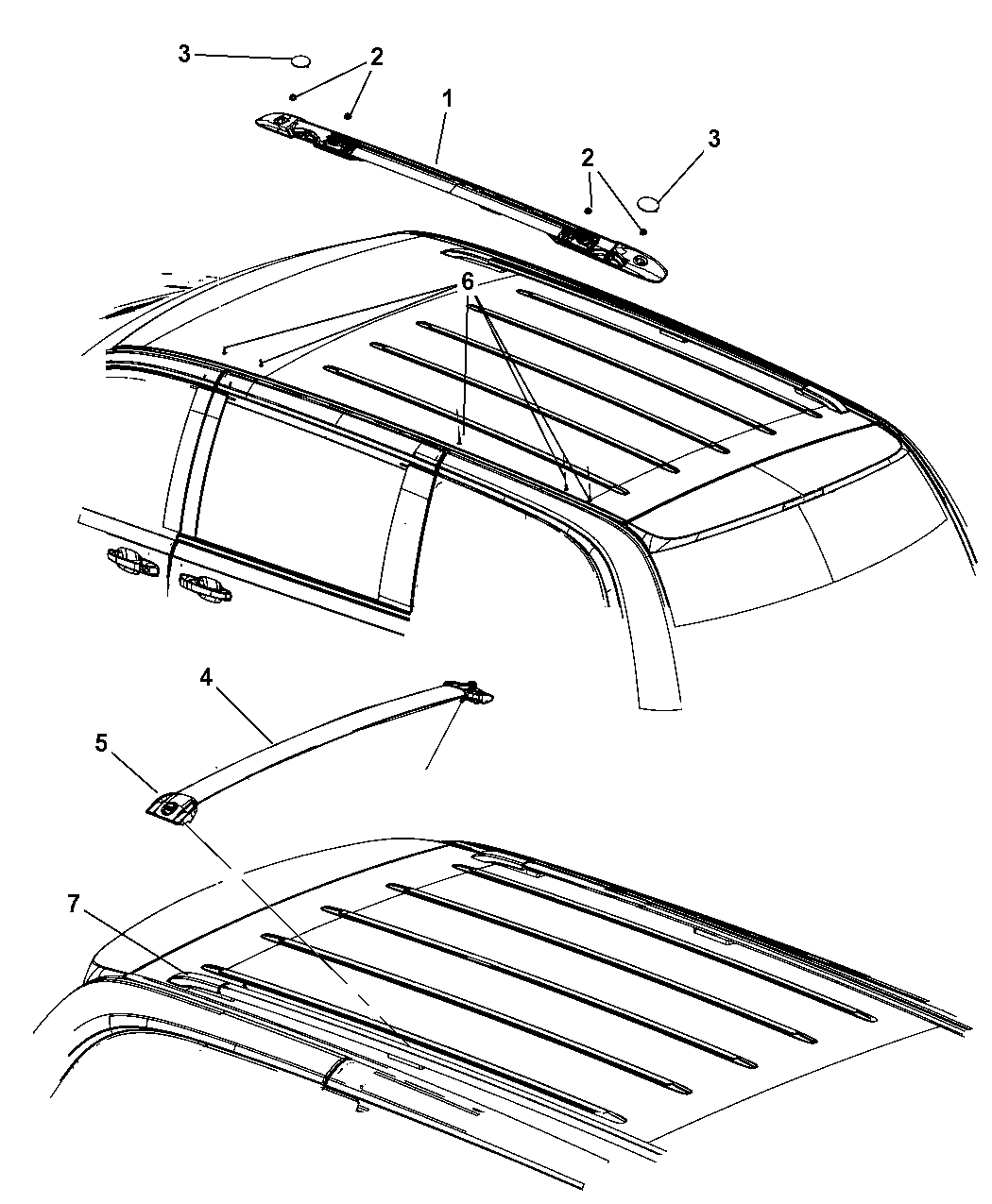 3
2
1
2
3
6
4
5
7