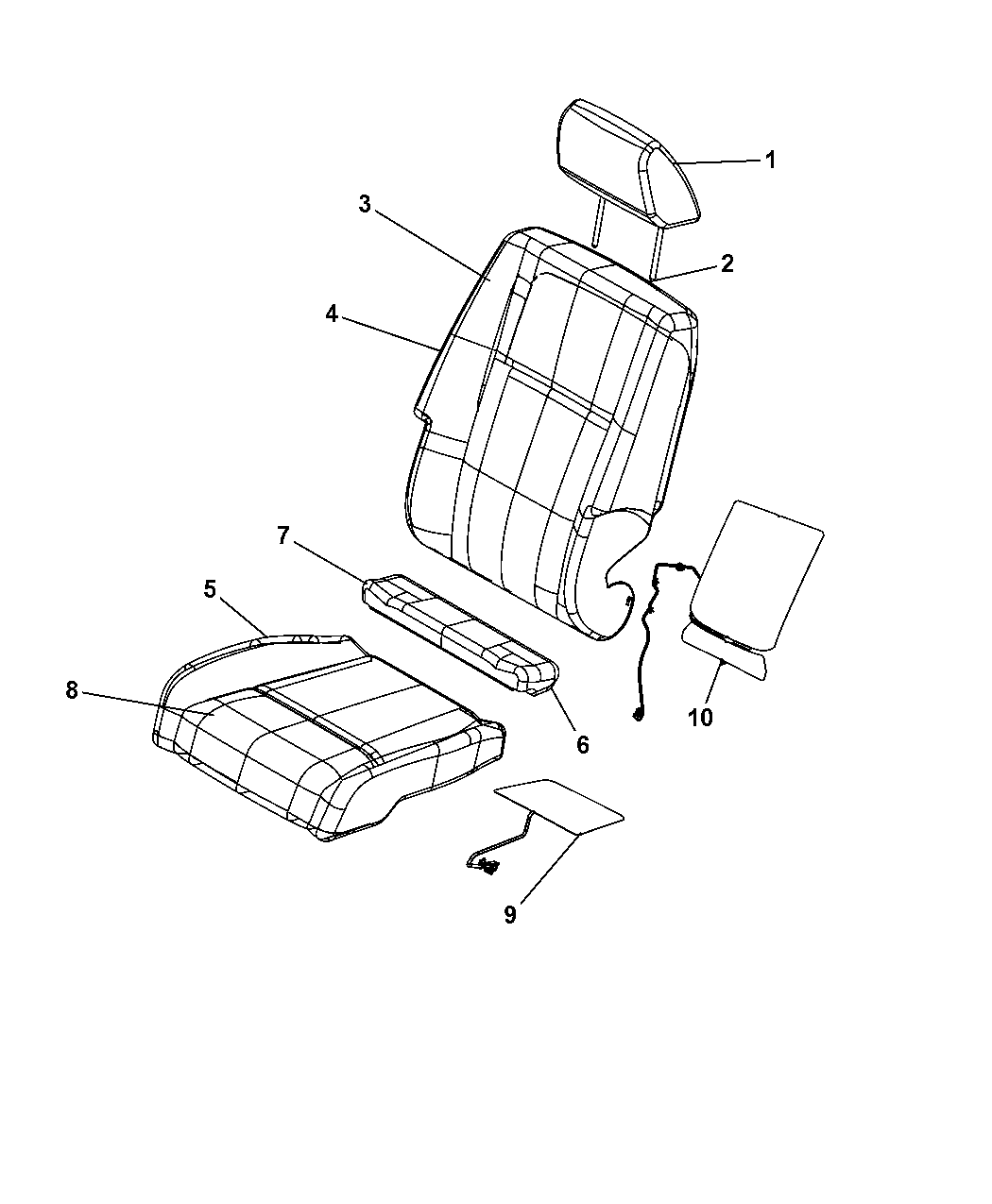 1
3
2
4
7
5
8
6
10
9