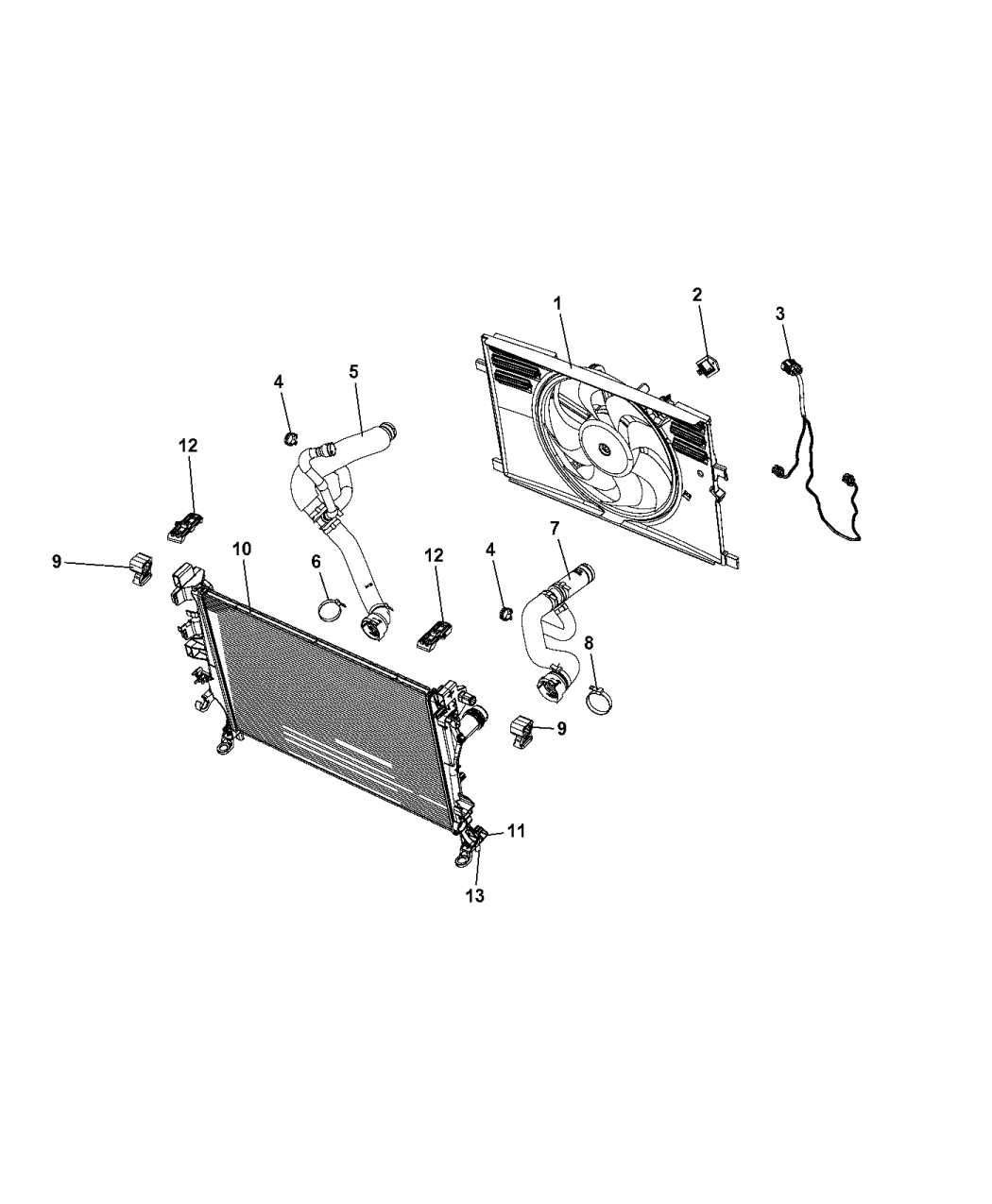 1
2
3
4
5
12
9
10
6
12
4
7
8
9
11
13