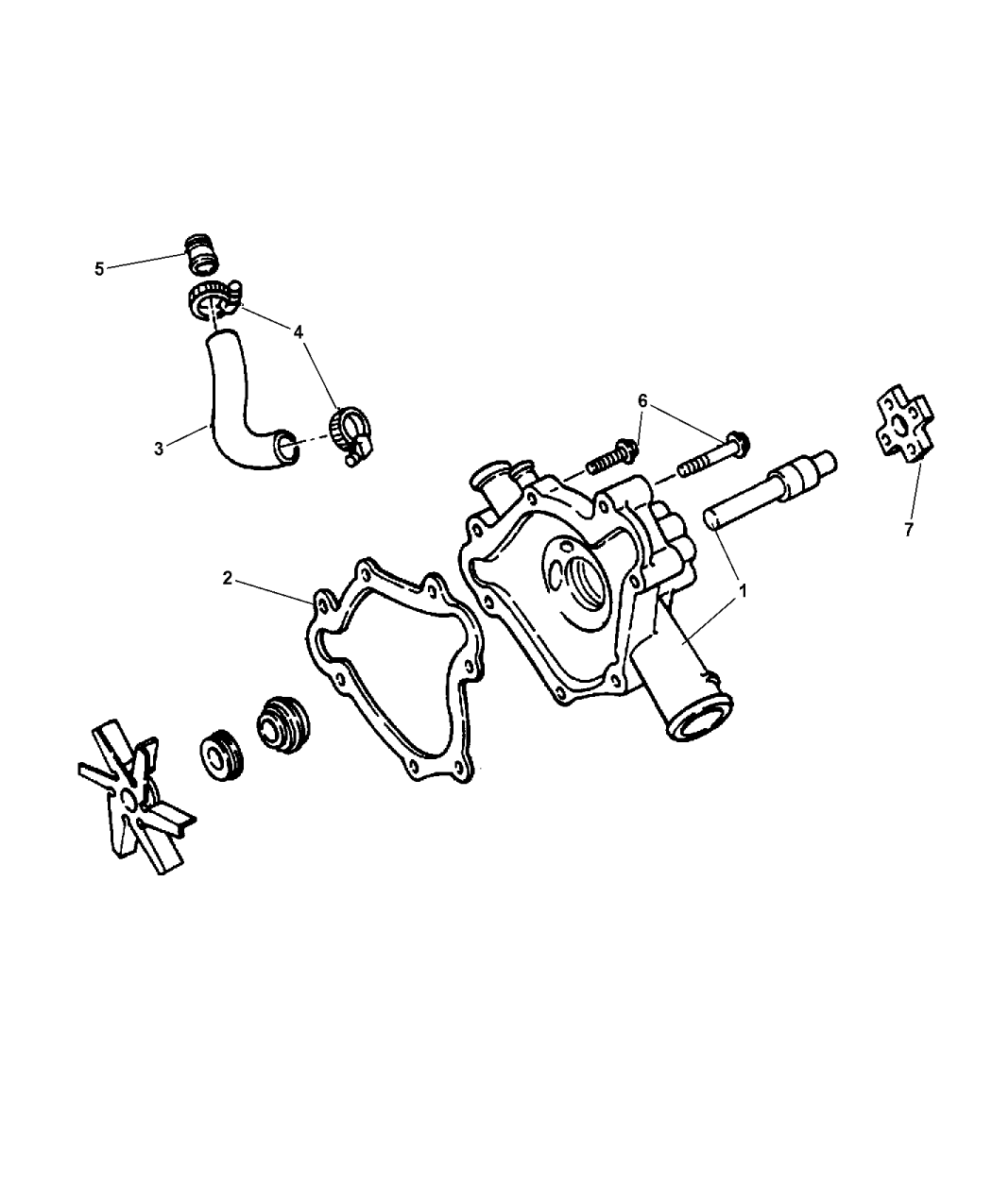 5
4
3
6
7
2
1