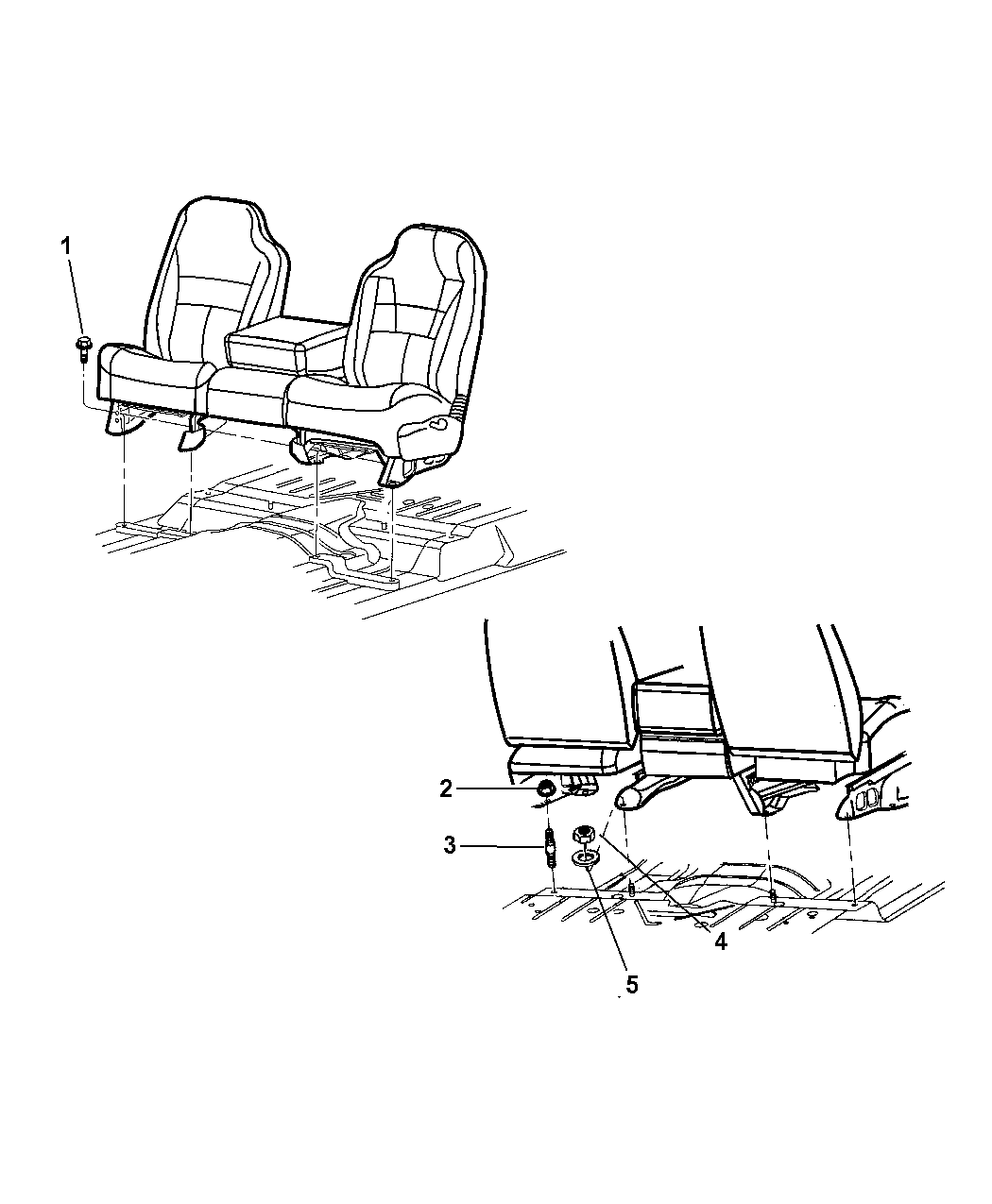 1

2

3

4

5