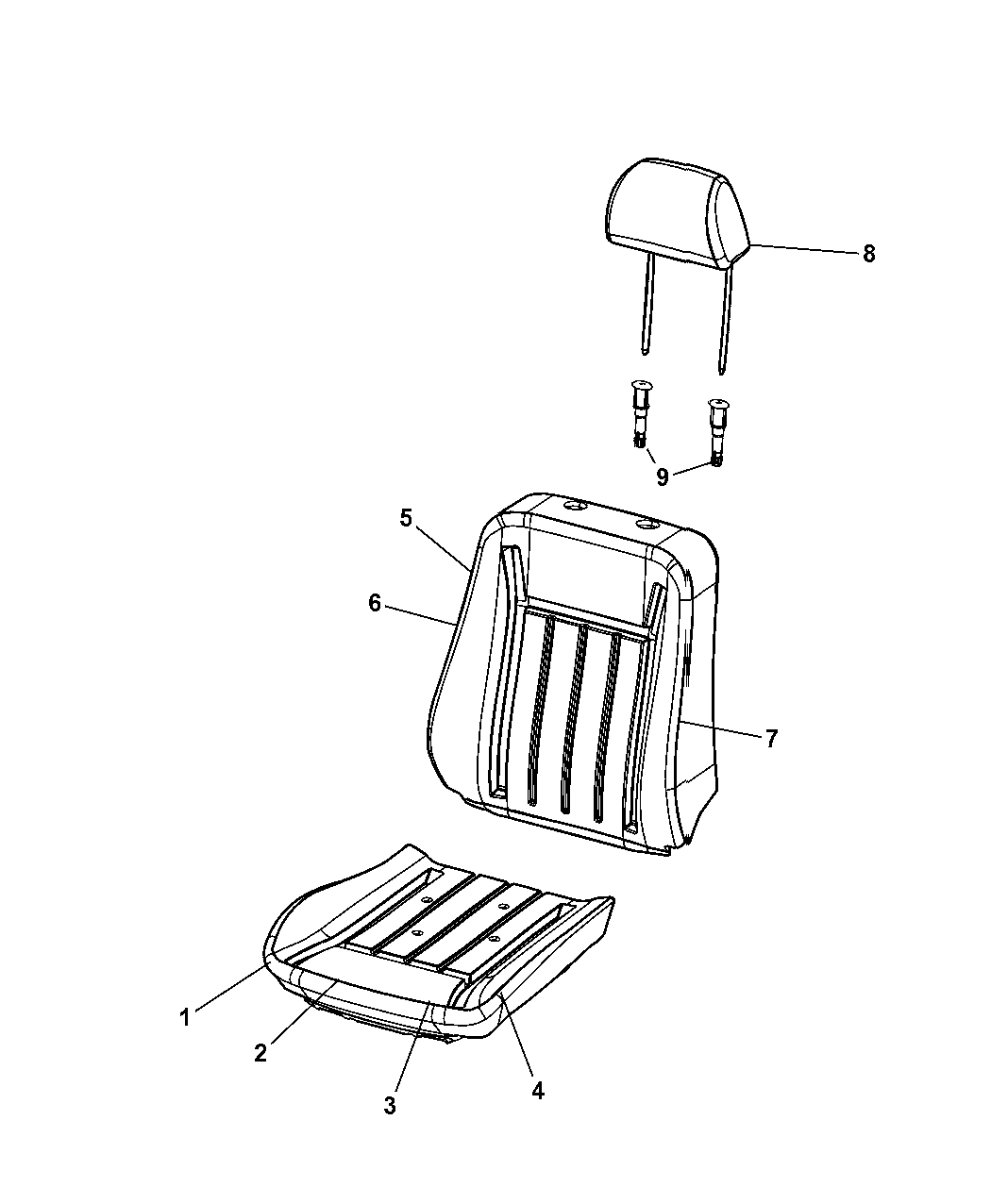 8

9

5

6

7

1

2

3

4