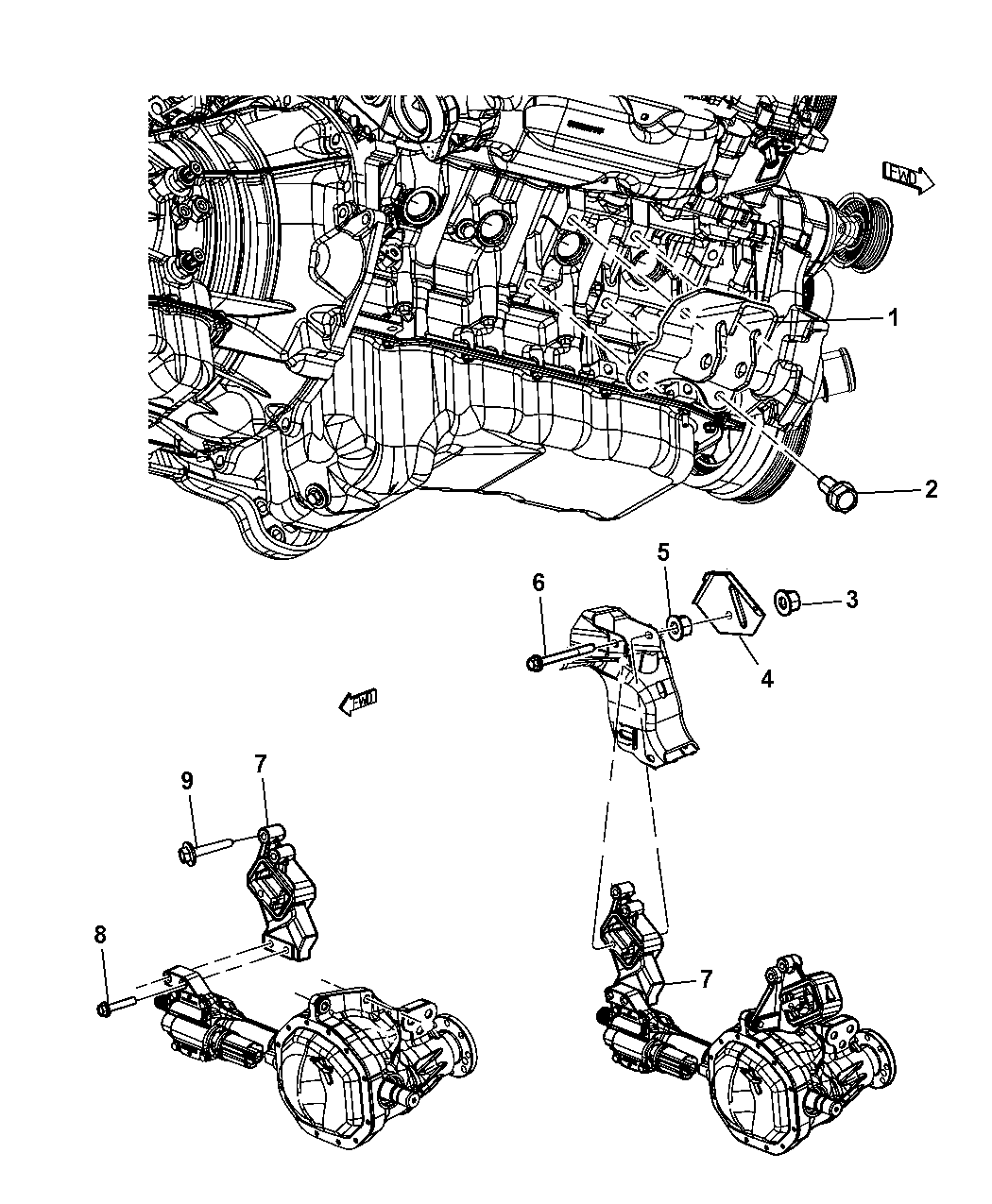 FWD
1
2
6
5
3
4
FWD
9
7
8
7