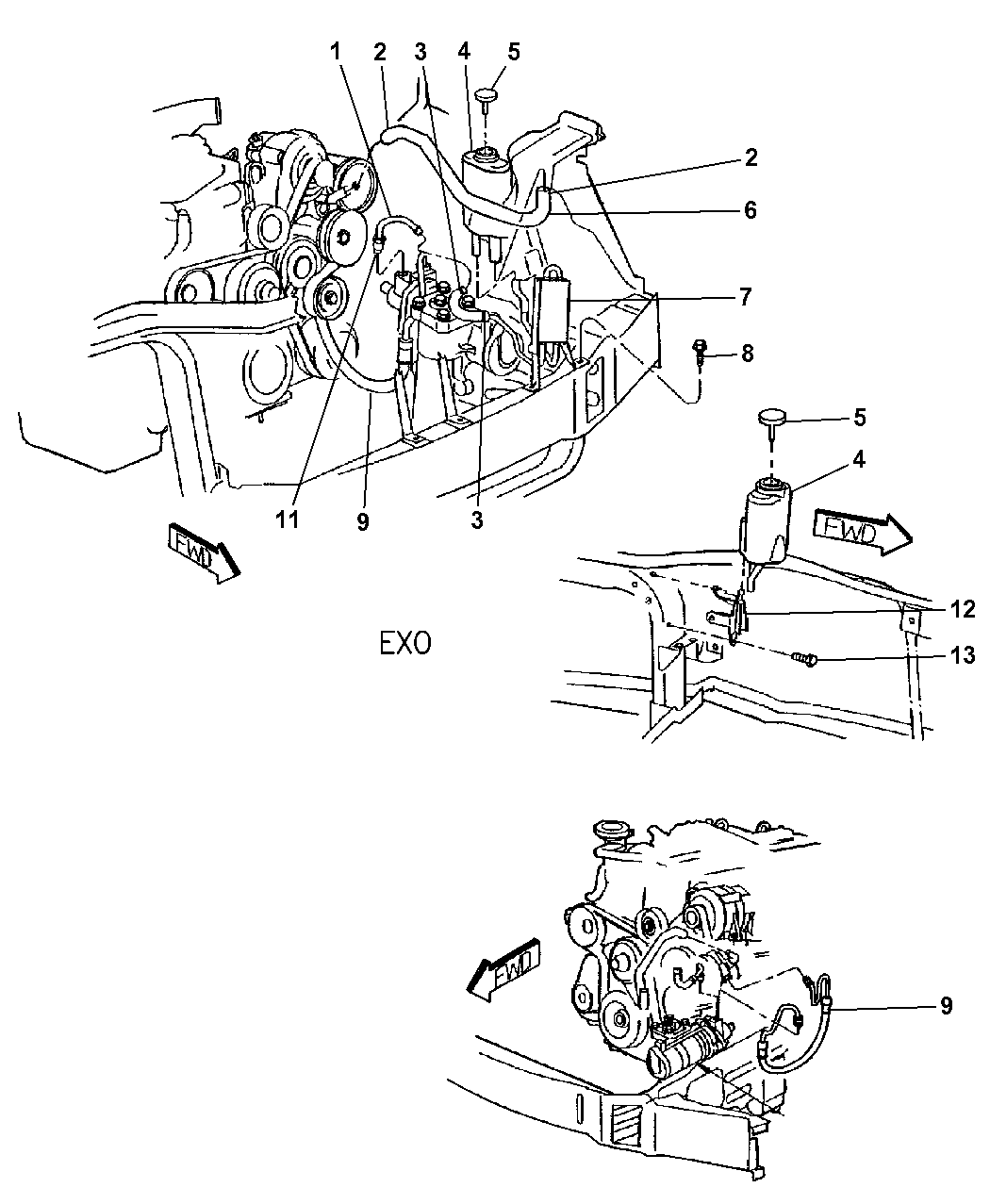 1
2
3
4
5
2
6
7
8
11
9
3
FWD
5
4
FWD
12
13
EXO
FWD
9