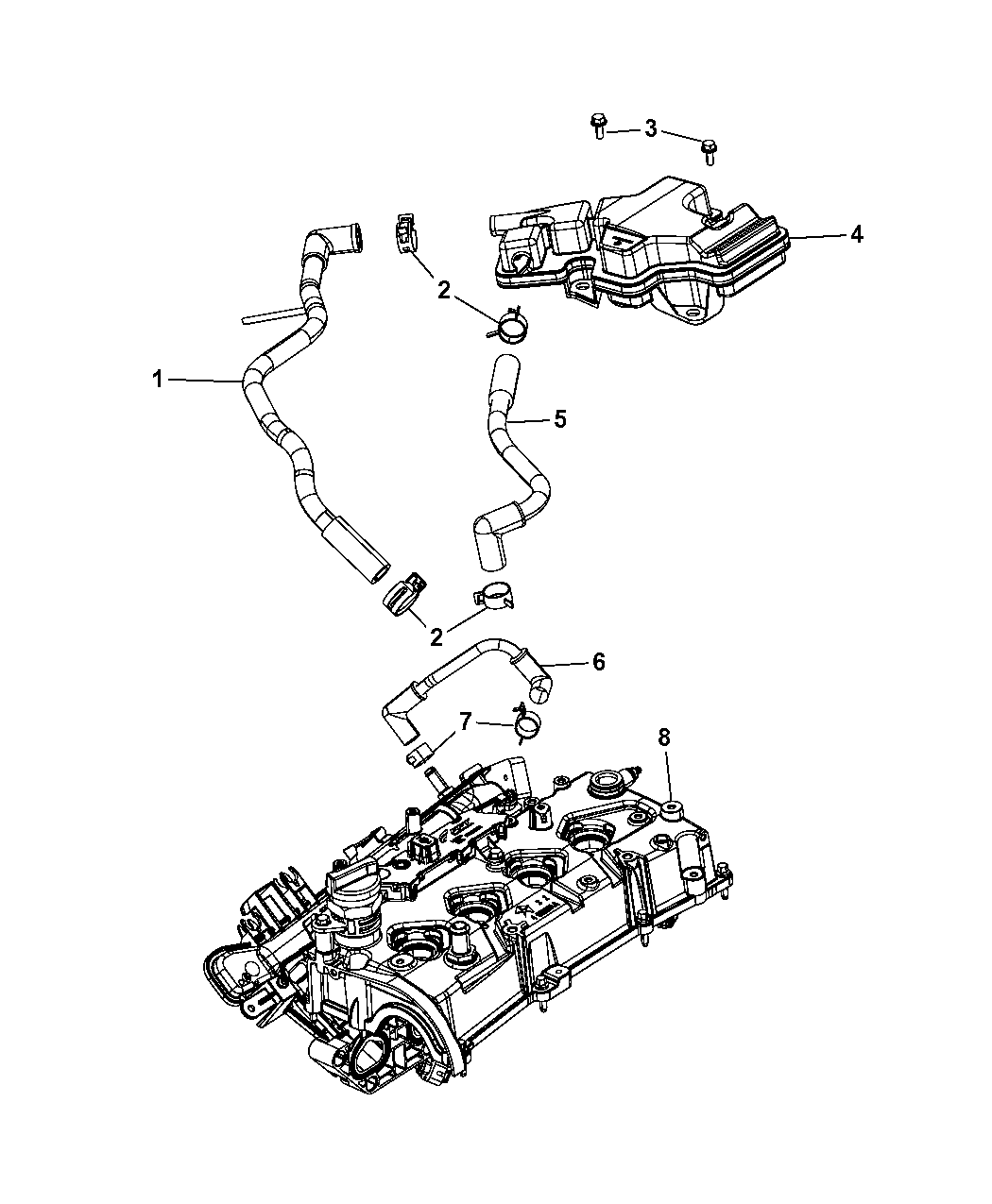 3
4
2
1
5
2
6
7
8