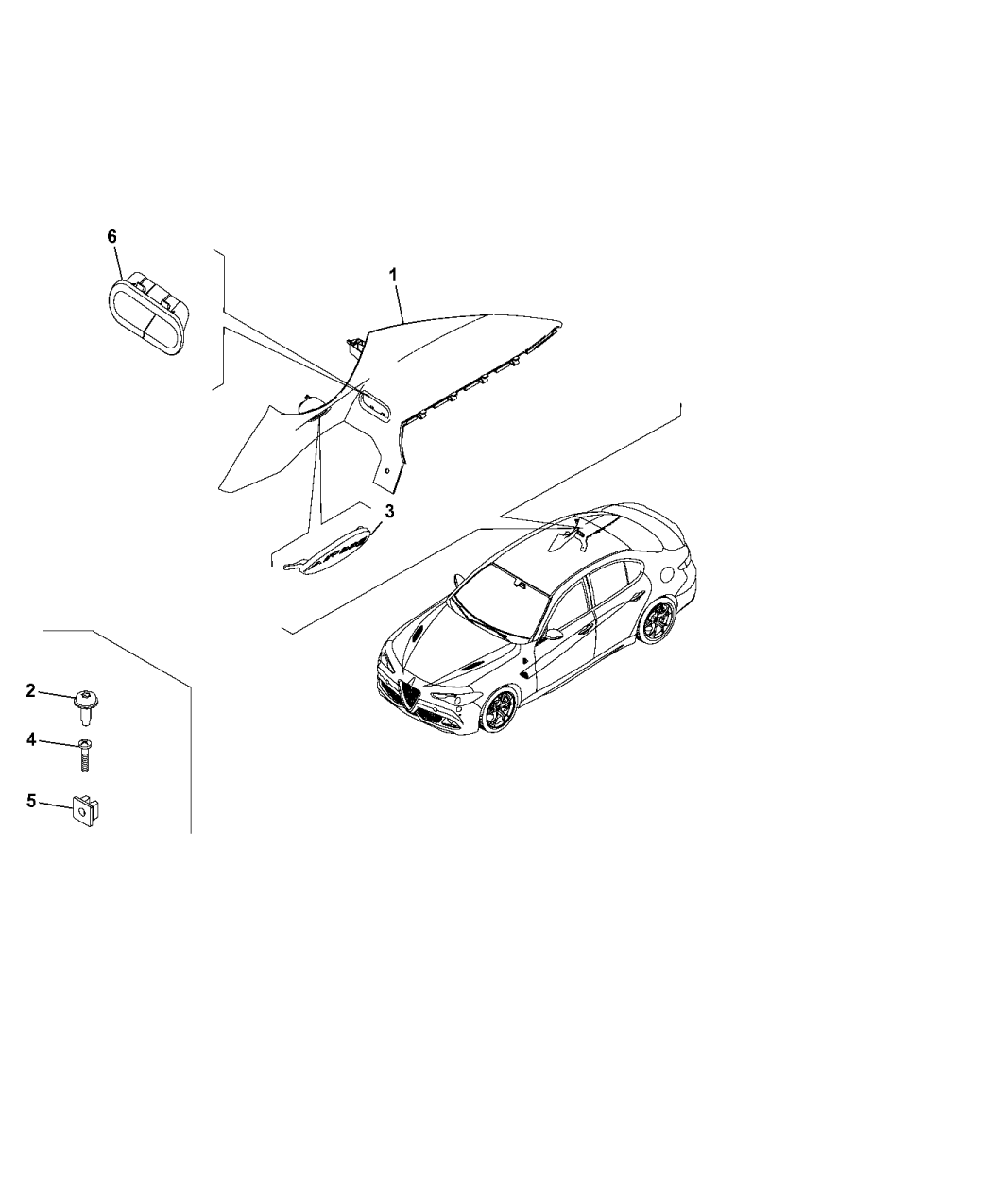 6
1
3
2
4
5