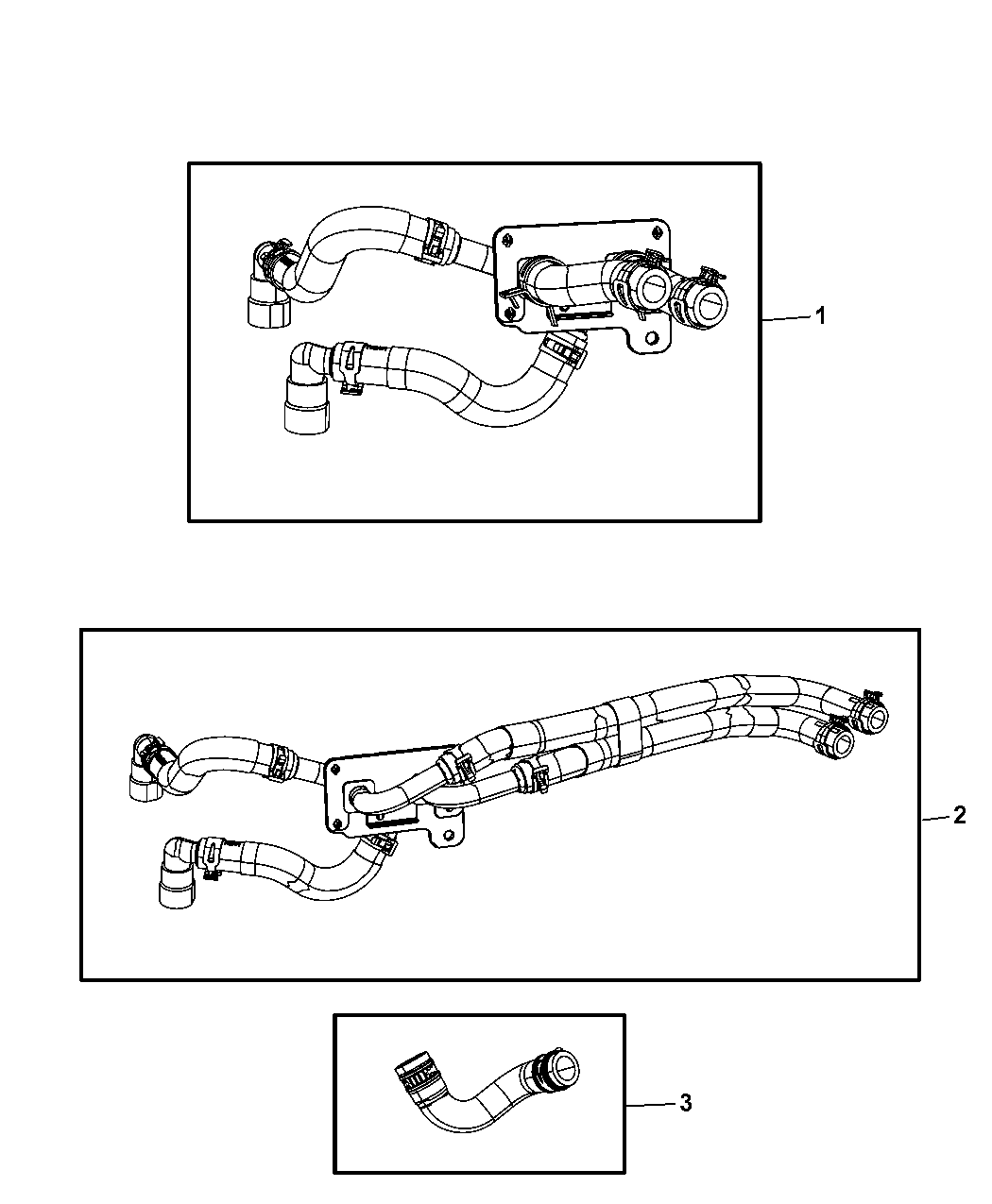 1

2

3