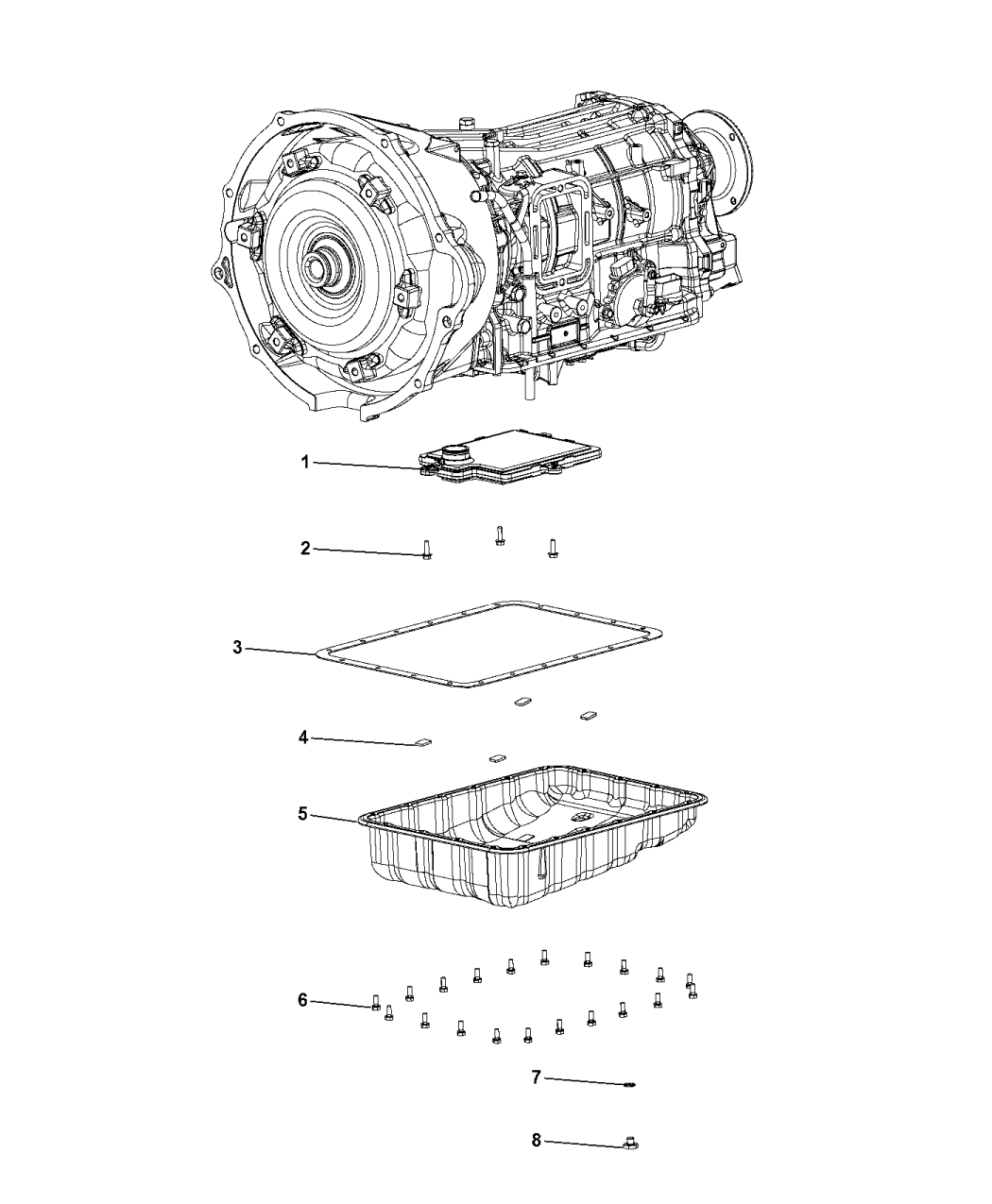 1
2
3
4
5
6
7
8