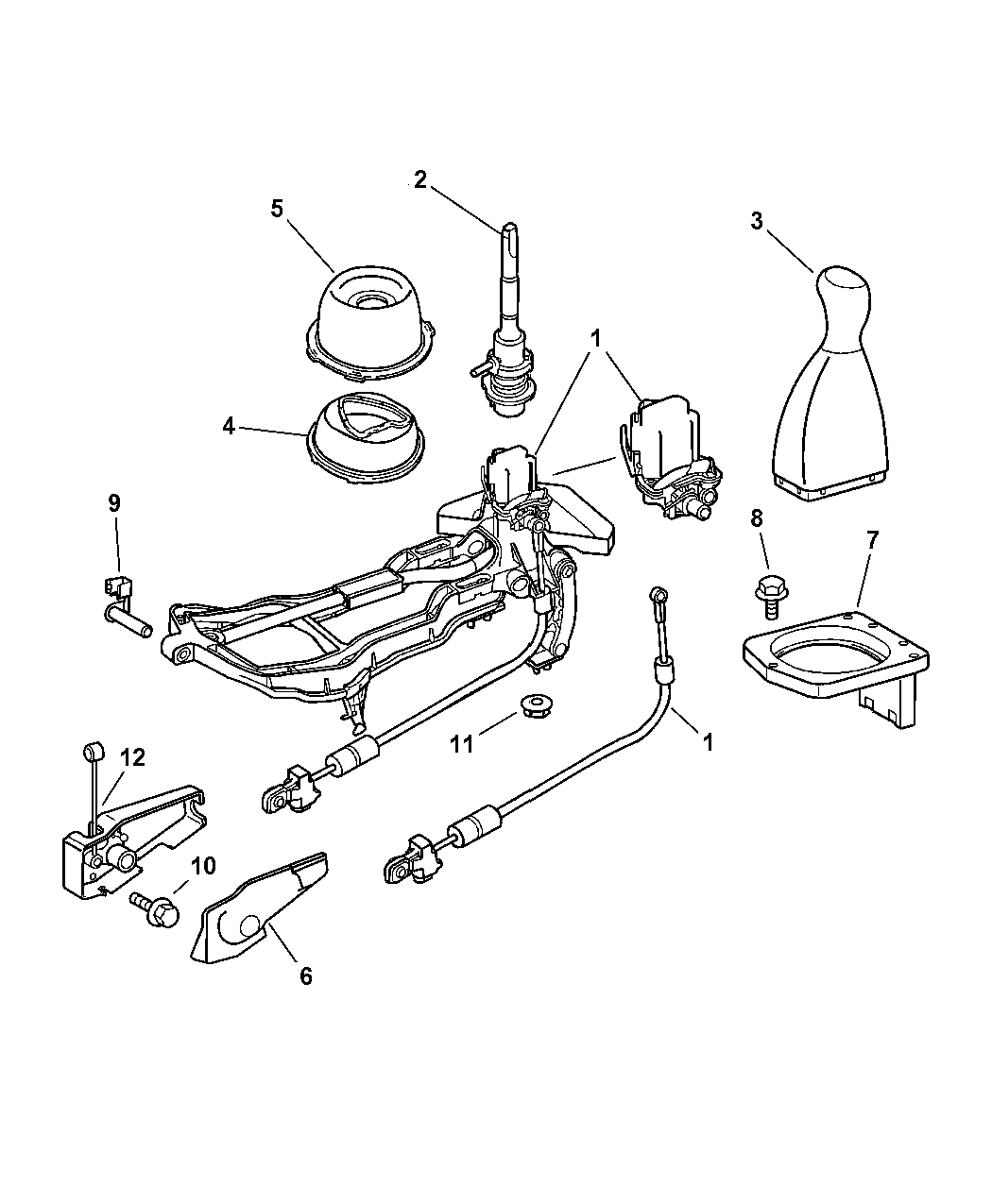 2
5
3
1
4
9
8
7
11
1
12
10
6