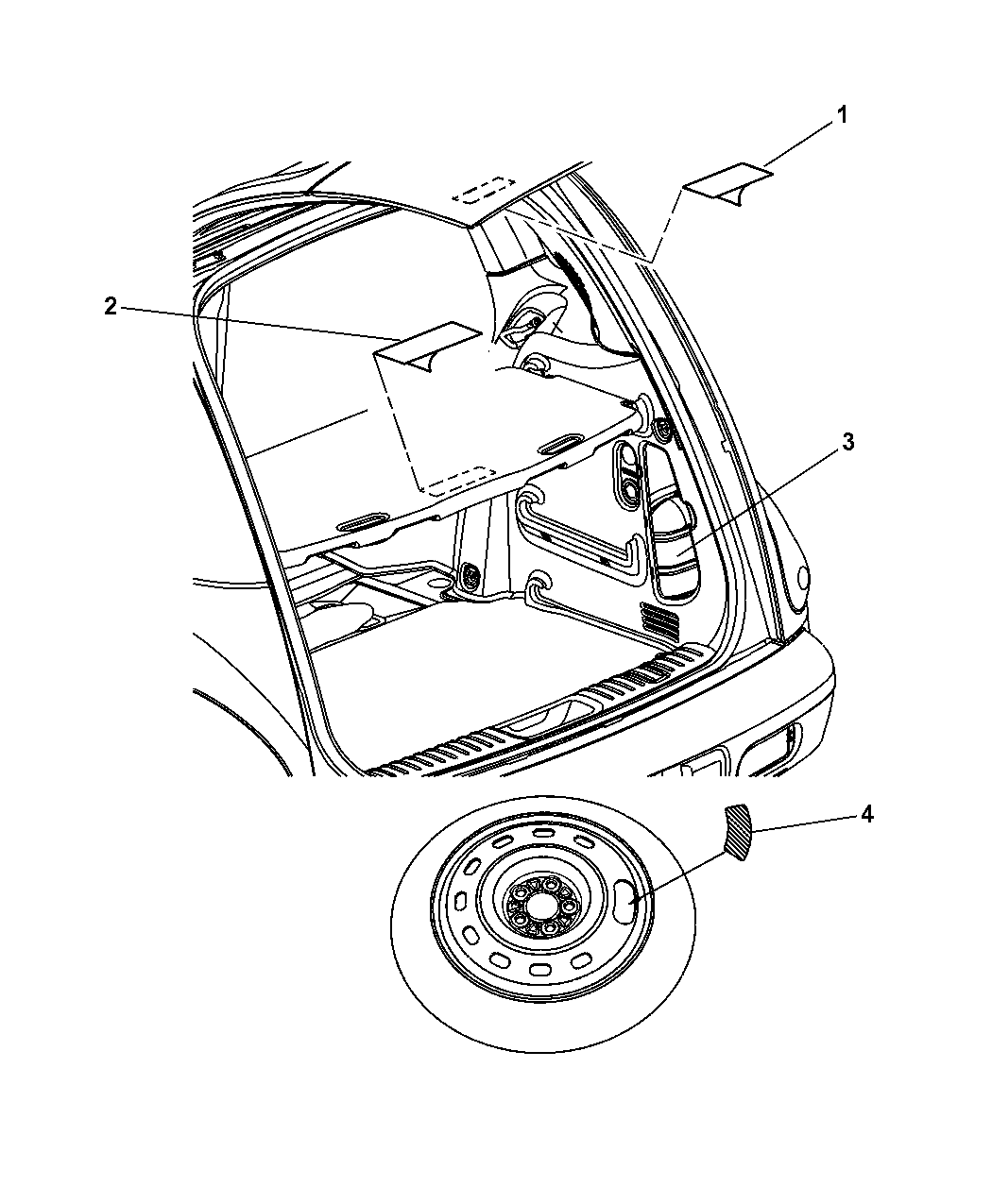 1
2
3
4