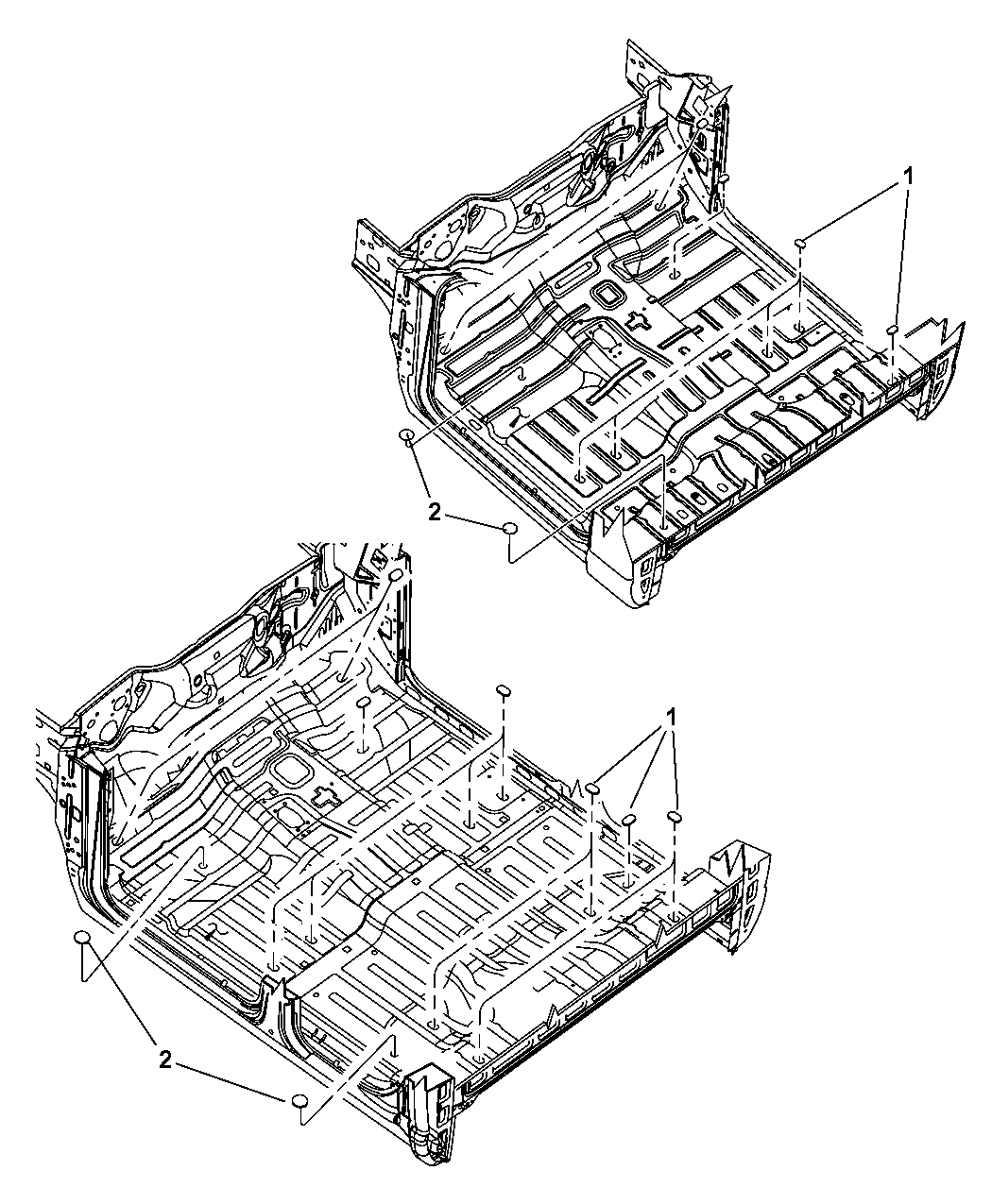 1
2
1
2