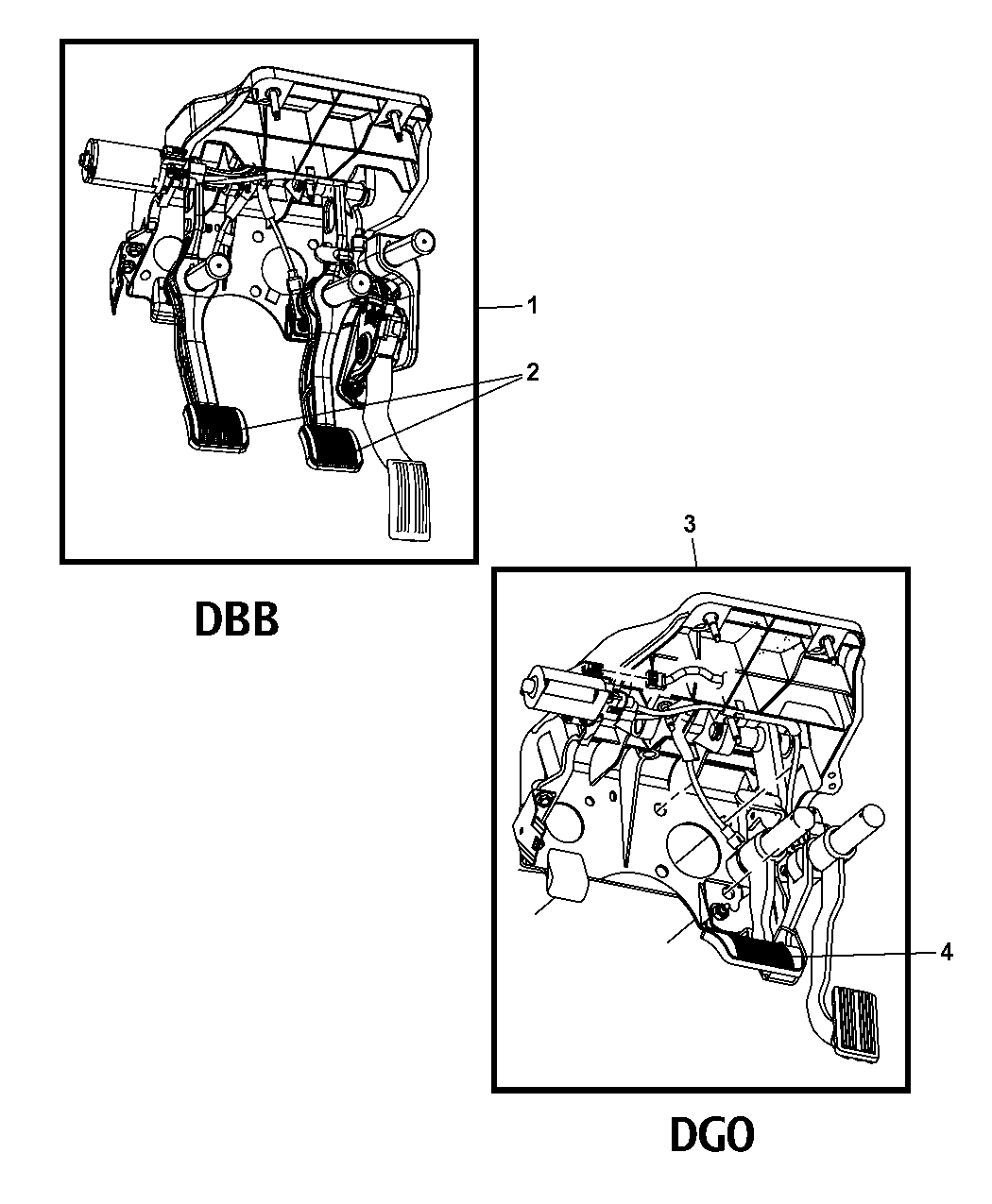 1

2

DBB

3

4

DGO