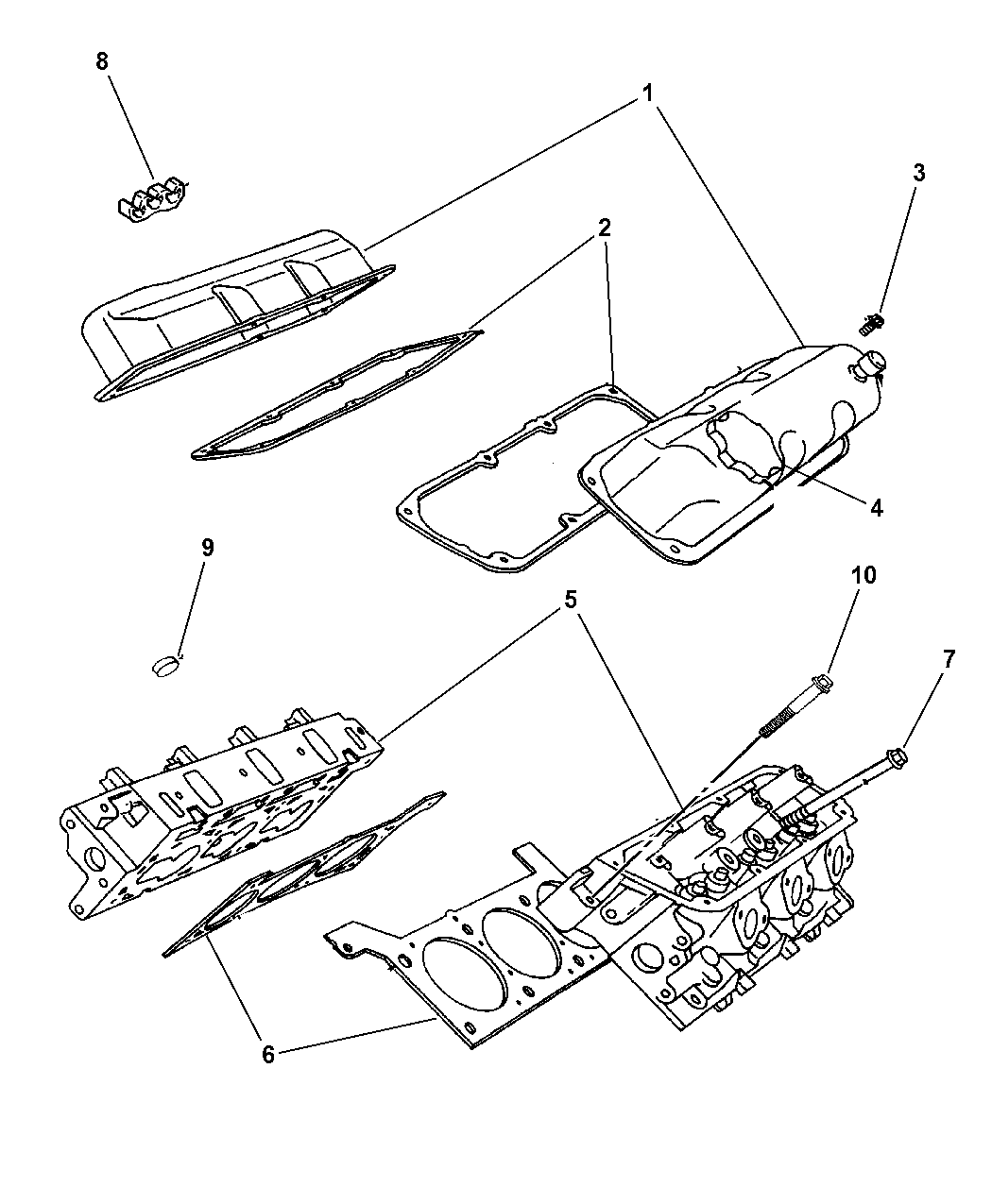 8
1
3
2
4
9
10
5
7
6