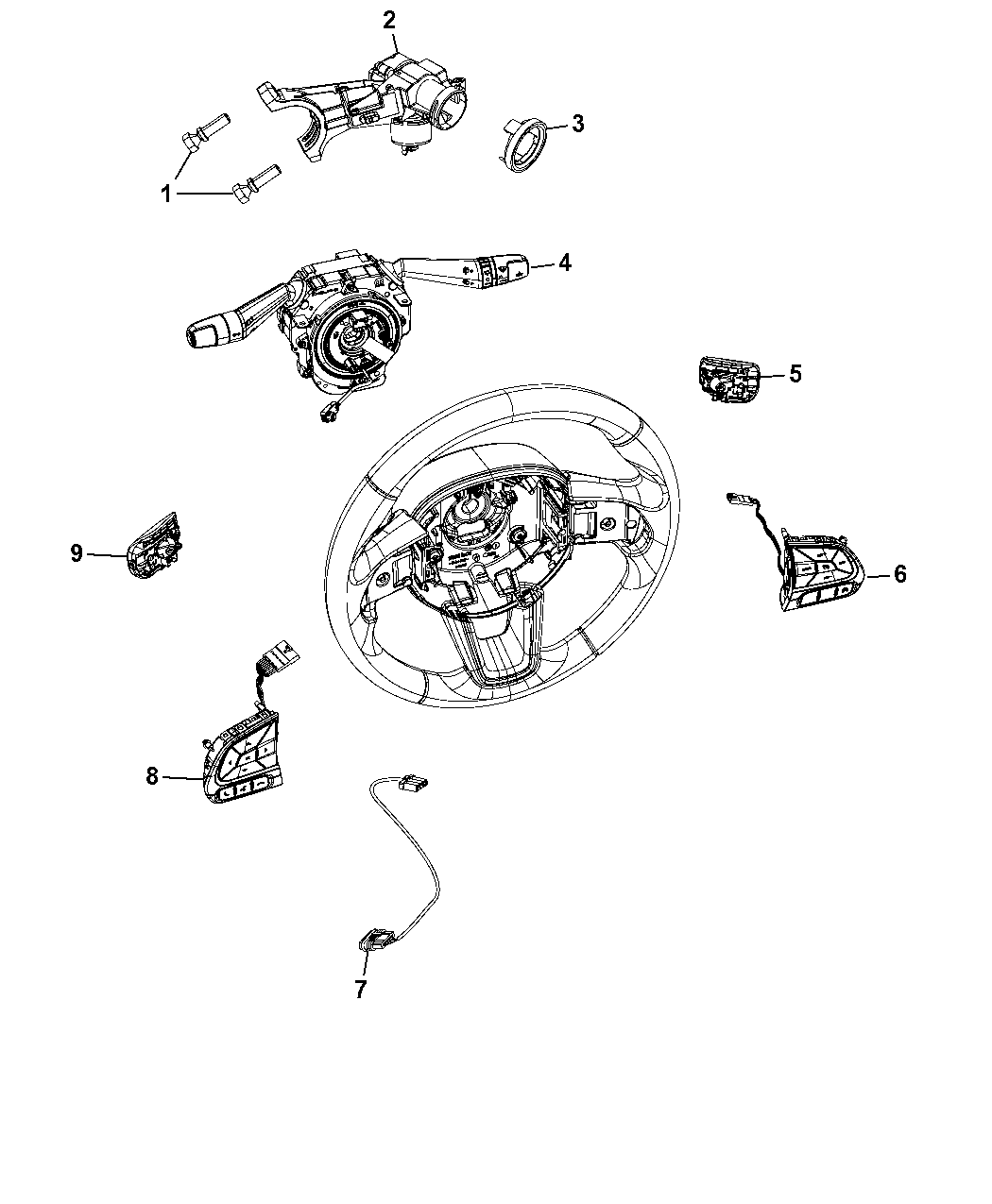 2
3
1
4
5
9
6
8
7