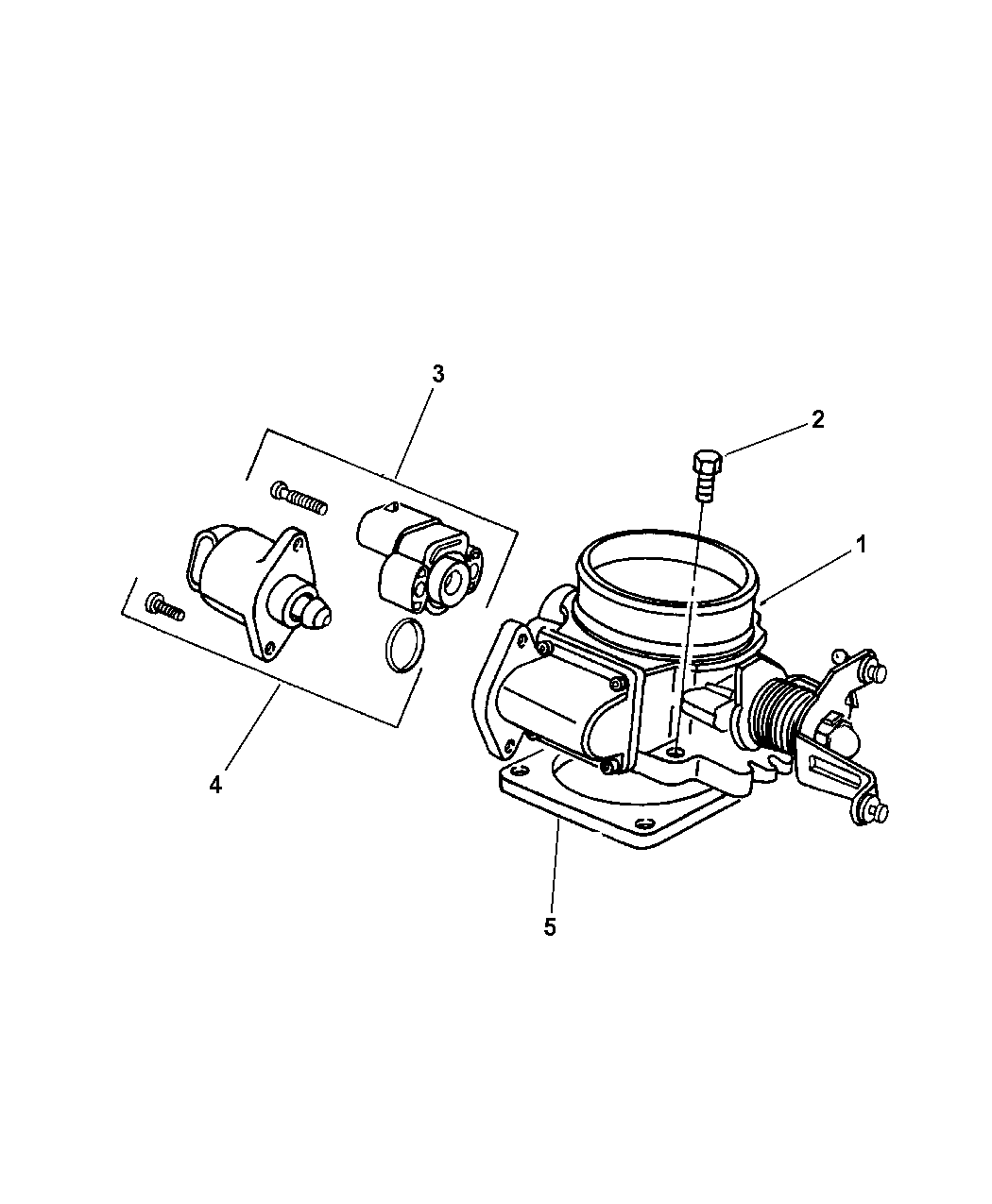 3
2
1
4
5