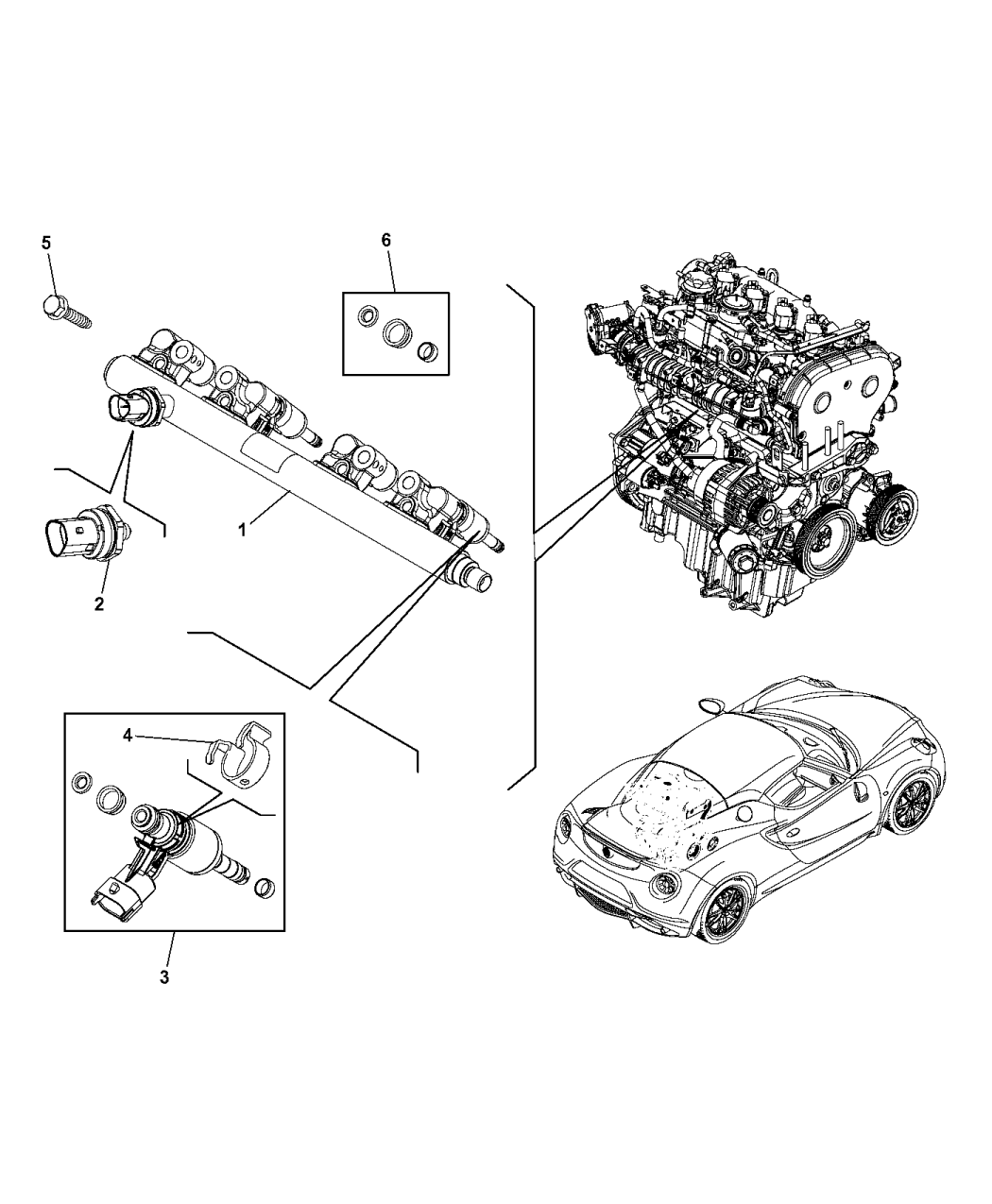 5
6
1
2
4
3