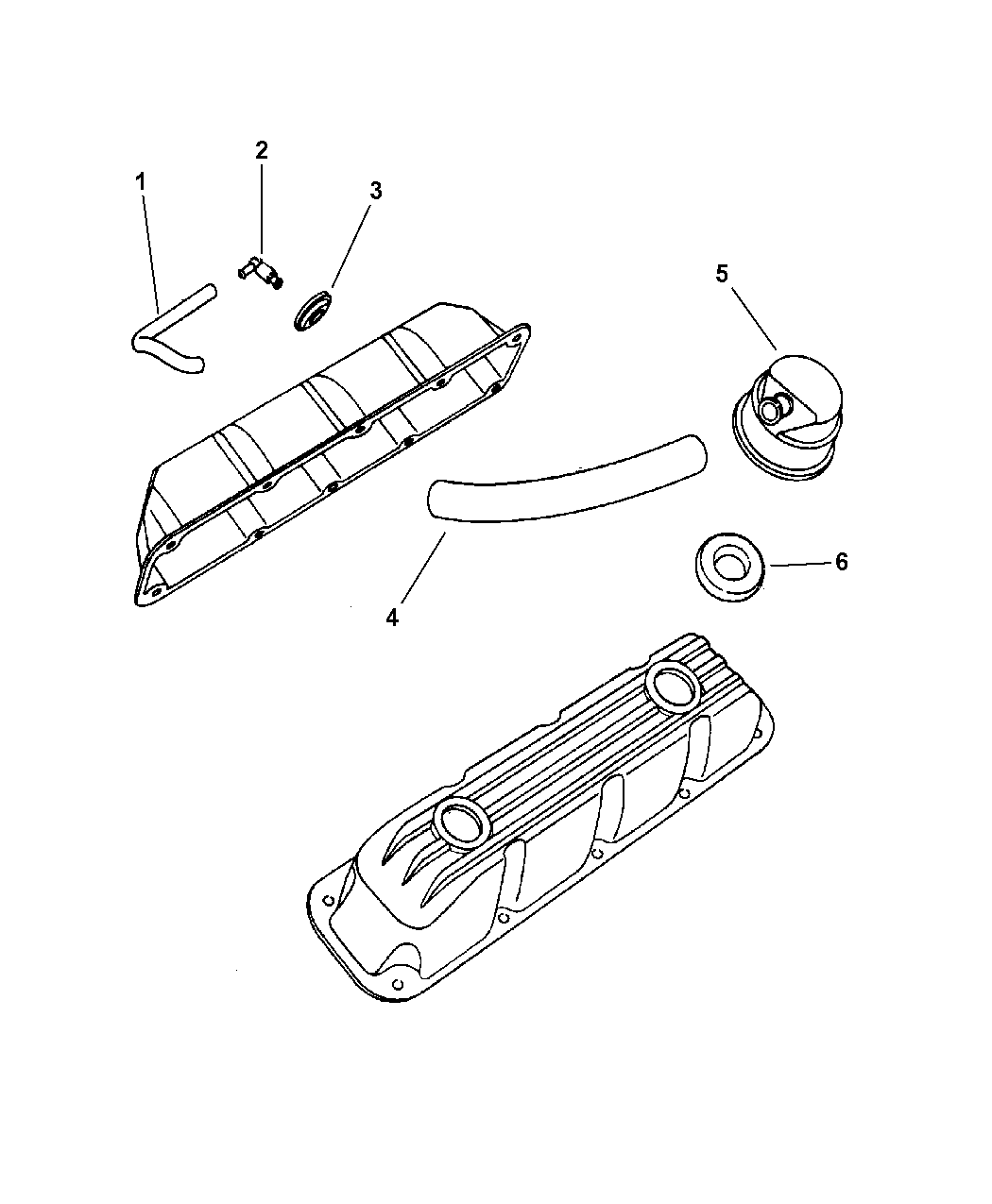 1
2
3
5
4
6