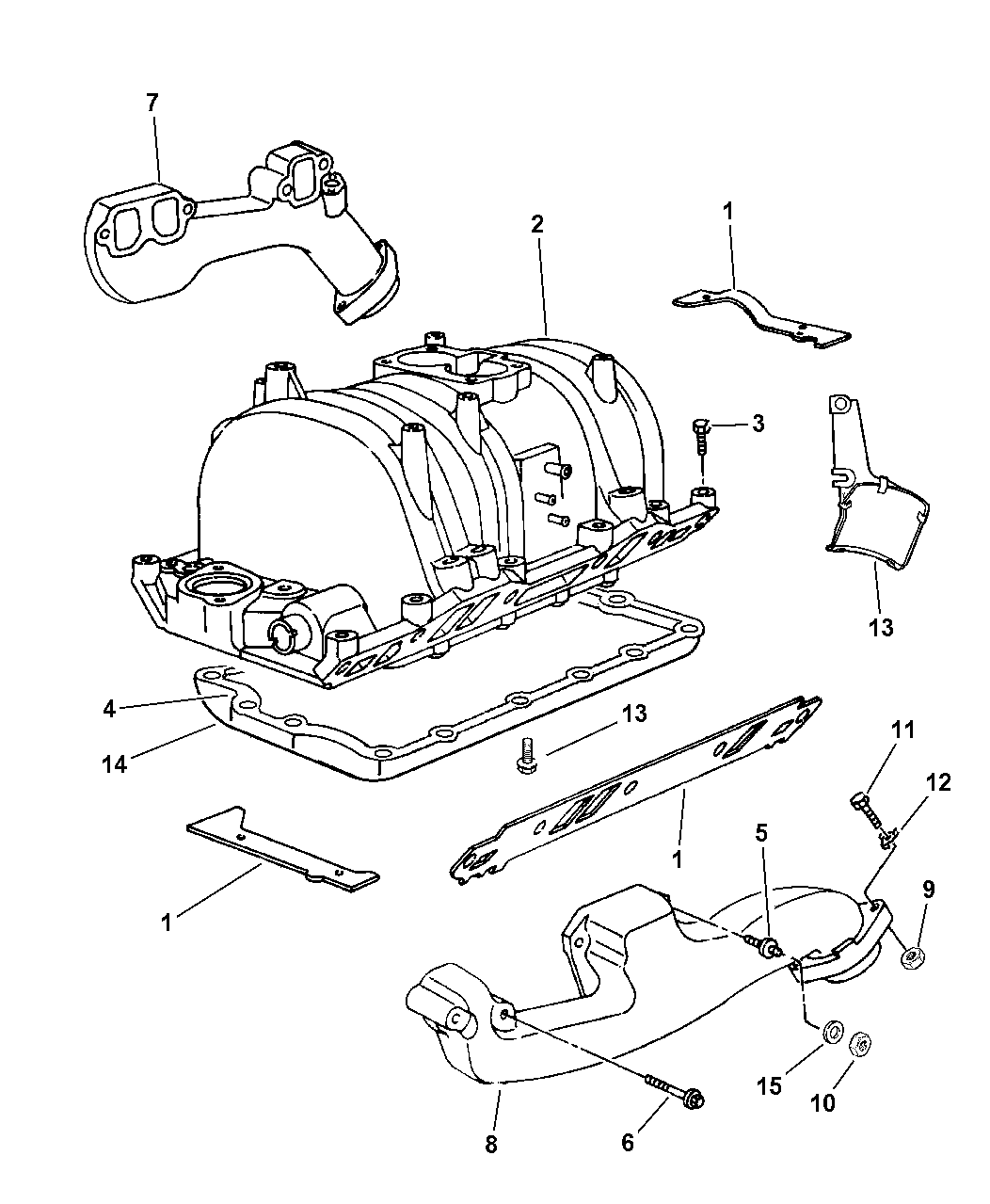 7
2
1
3
13
4
14
13
11
12
1
5
9
1
15
10
8
6