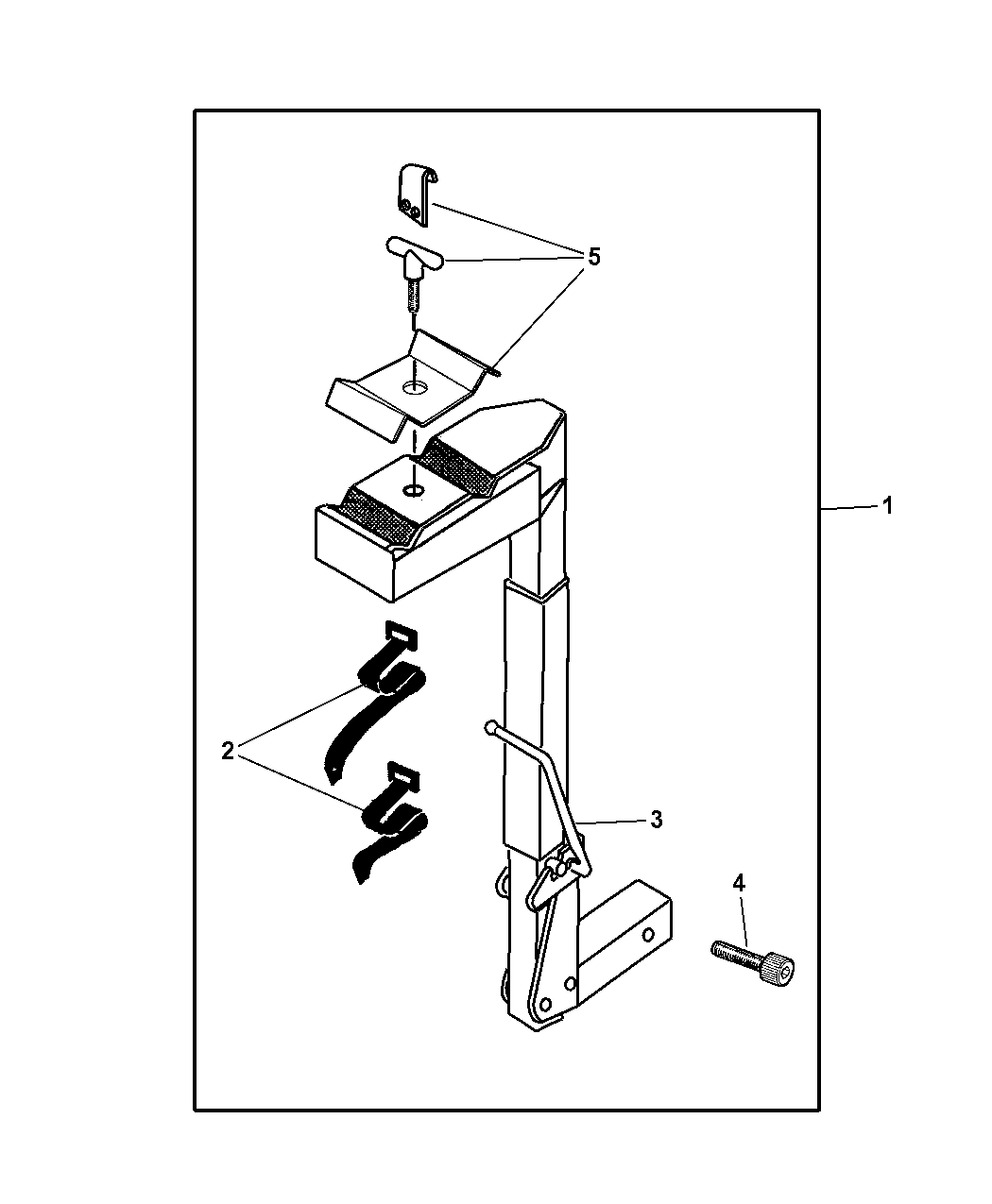 5
1
2
3
4