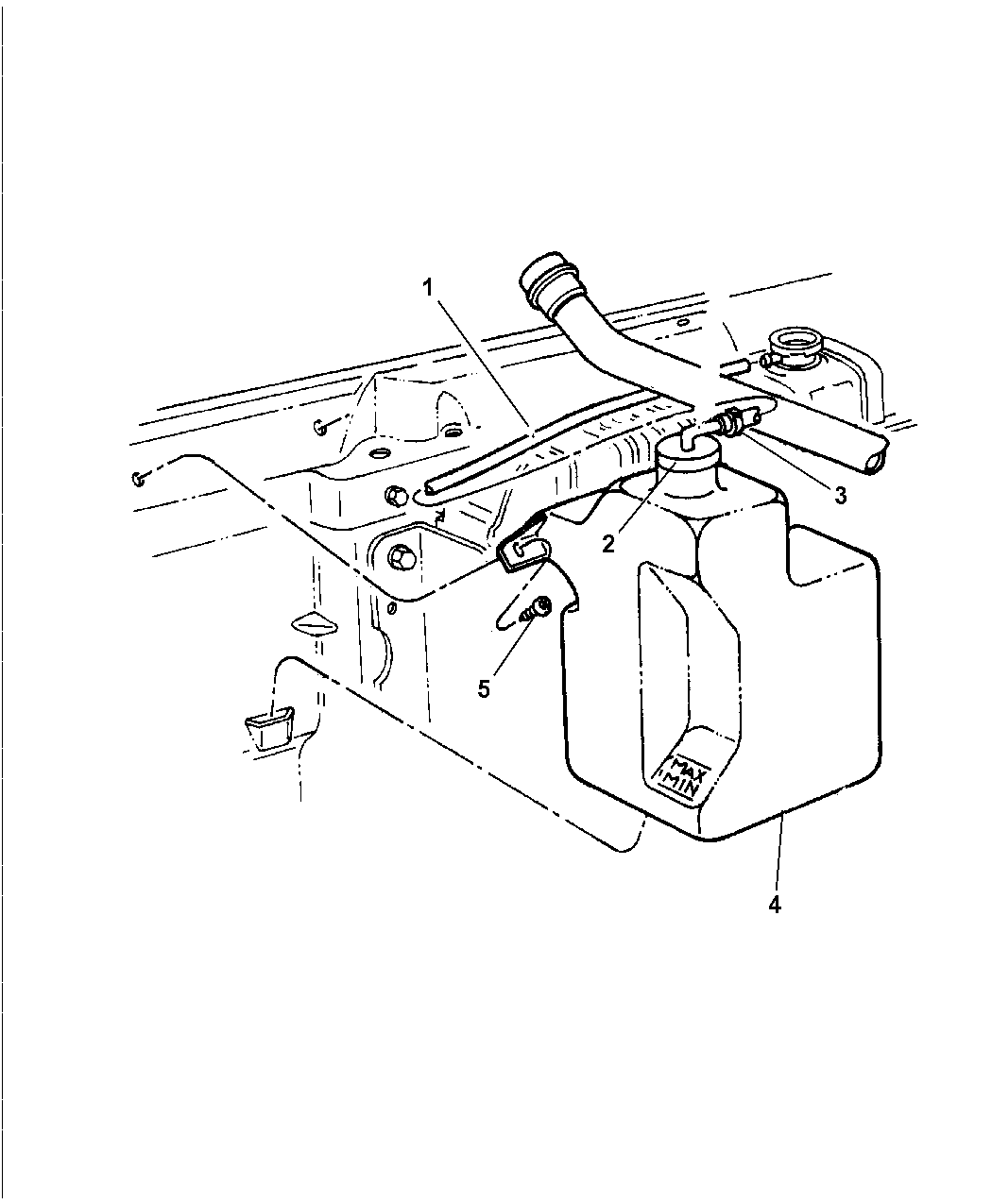 1
3
2
5
MAX
MIN
4