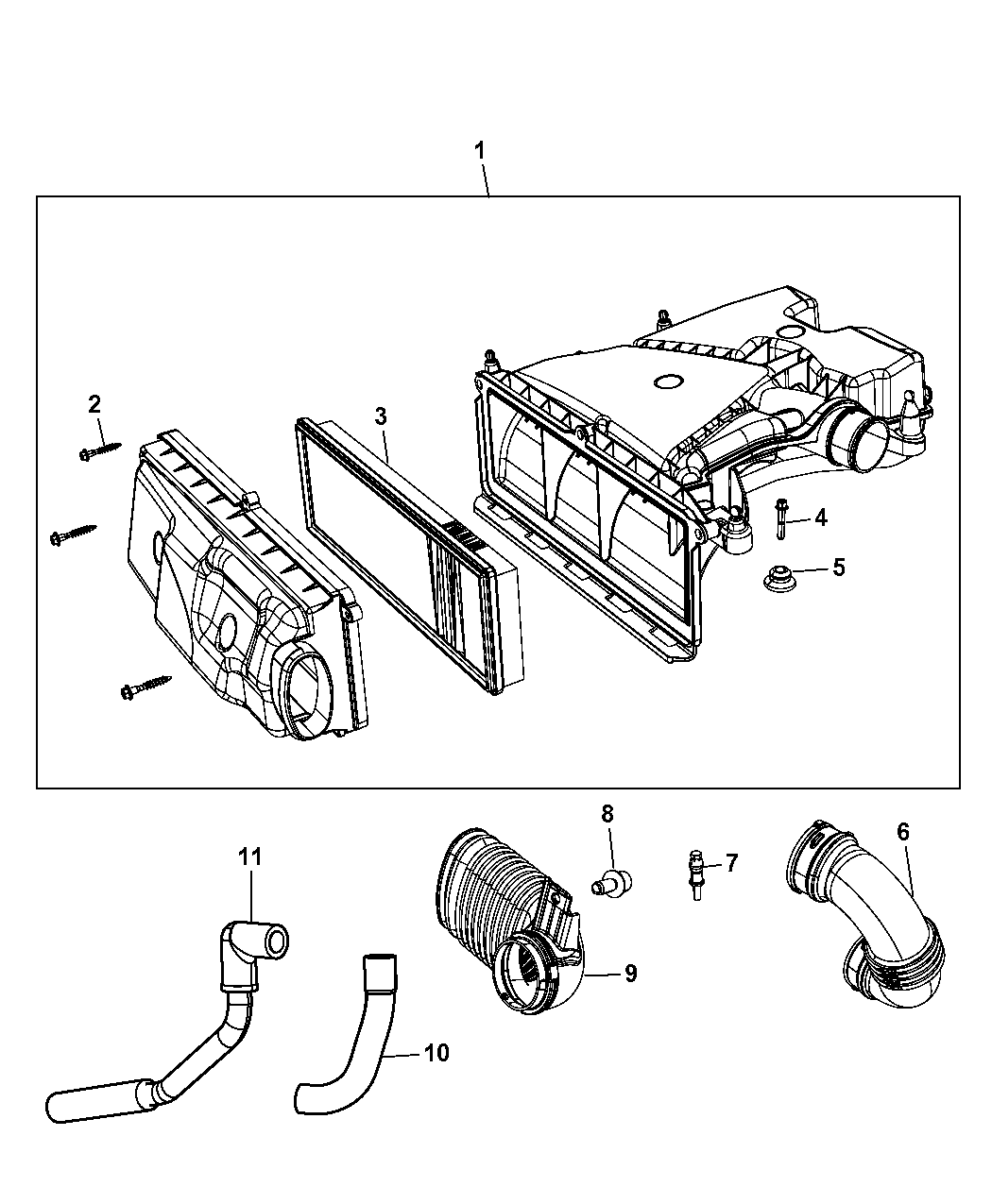 1
2
3
4
5
8
7
6
11
9
10