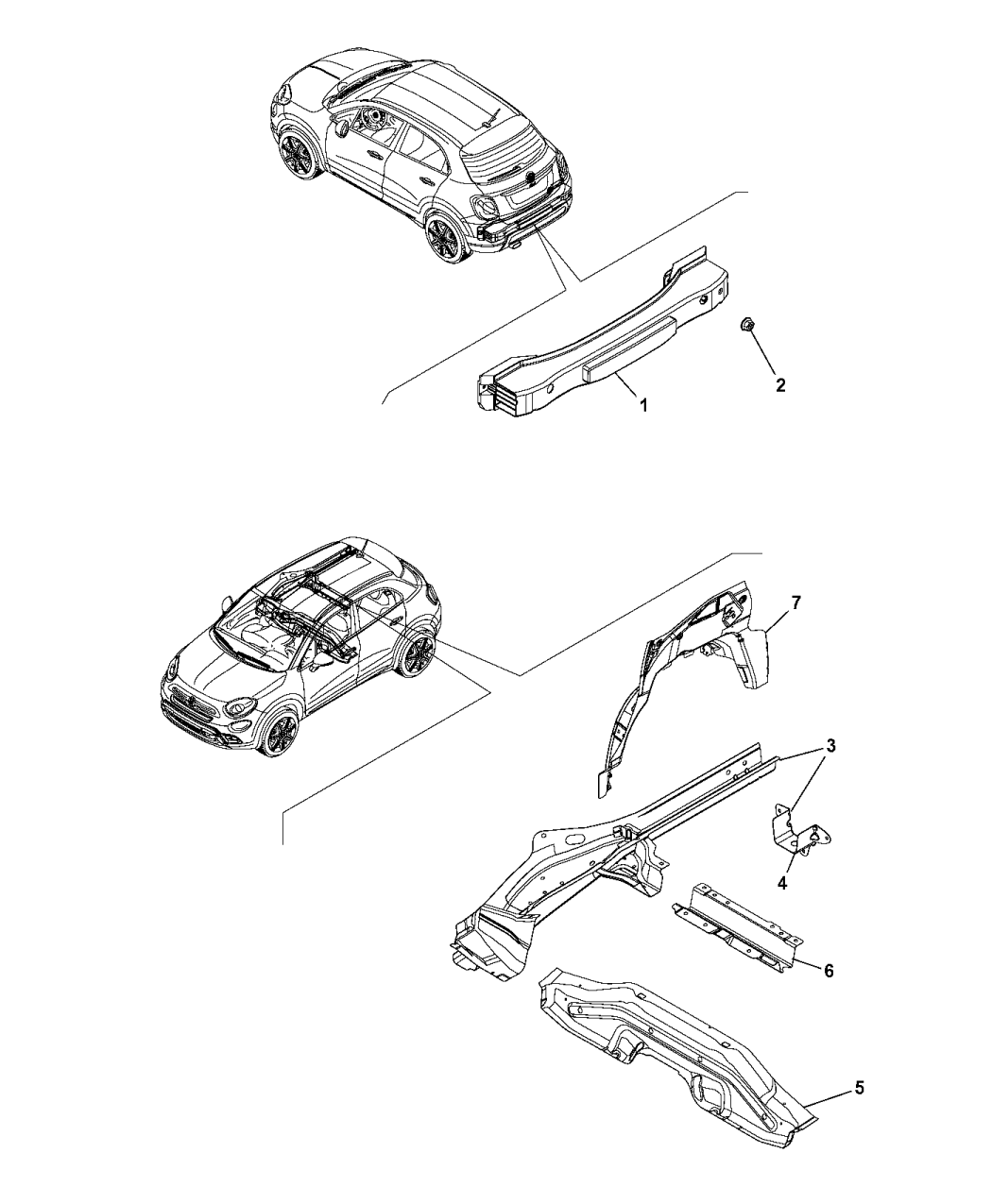 1
2
7
3
4
6
5