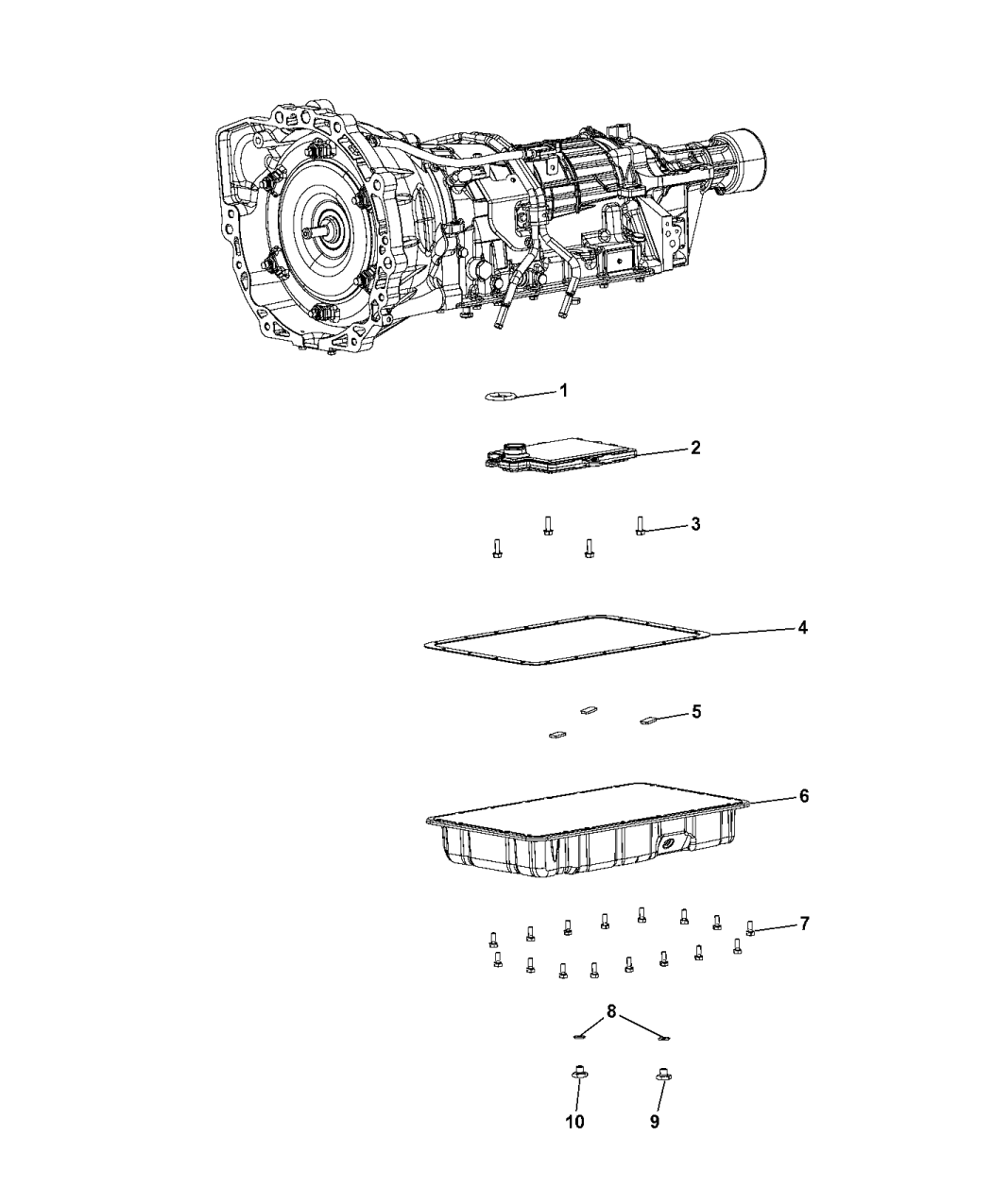 1
2
3
4
5
6
7
8
10
9