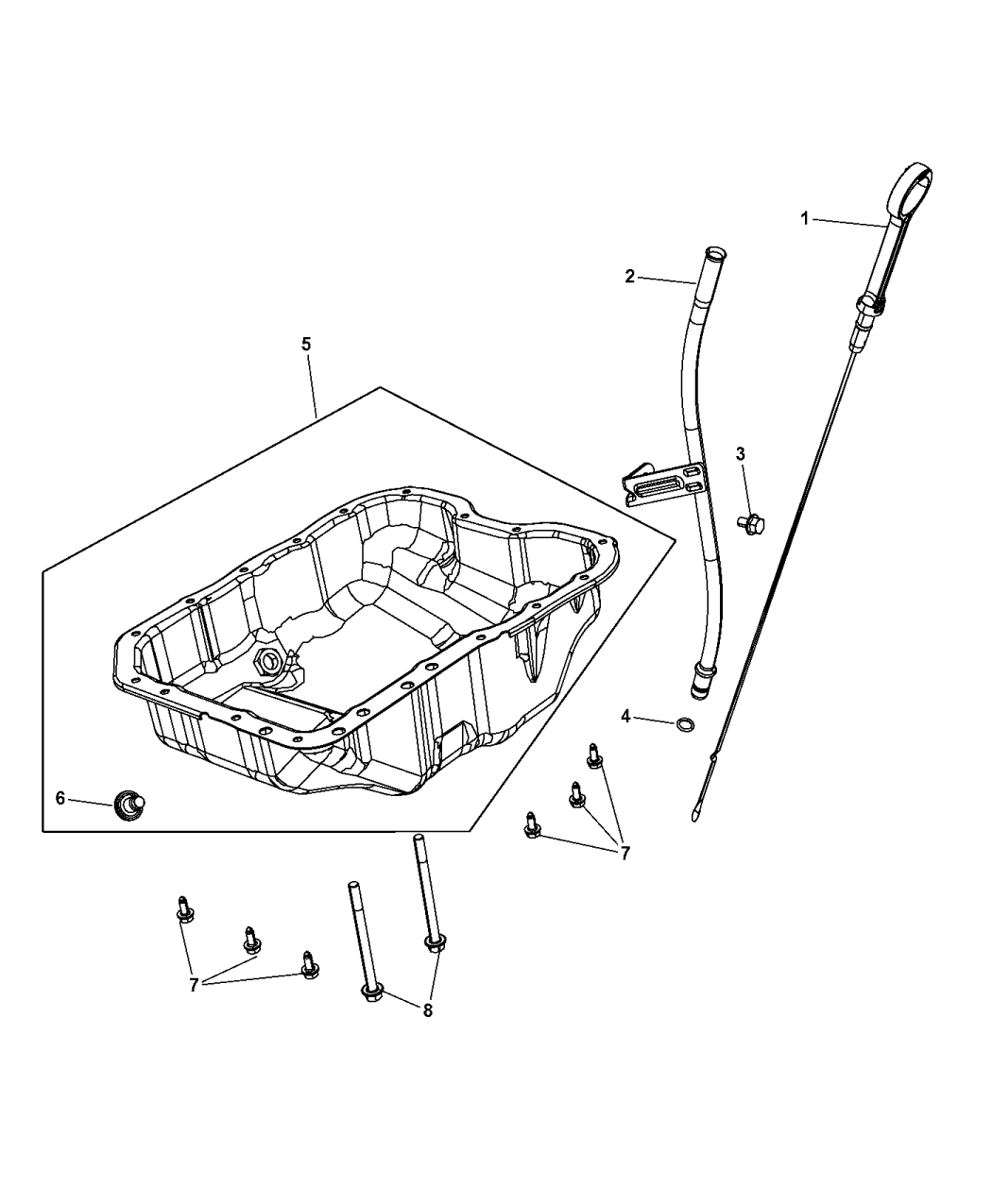 1
2
5
3
4
6
7
7
8