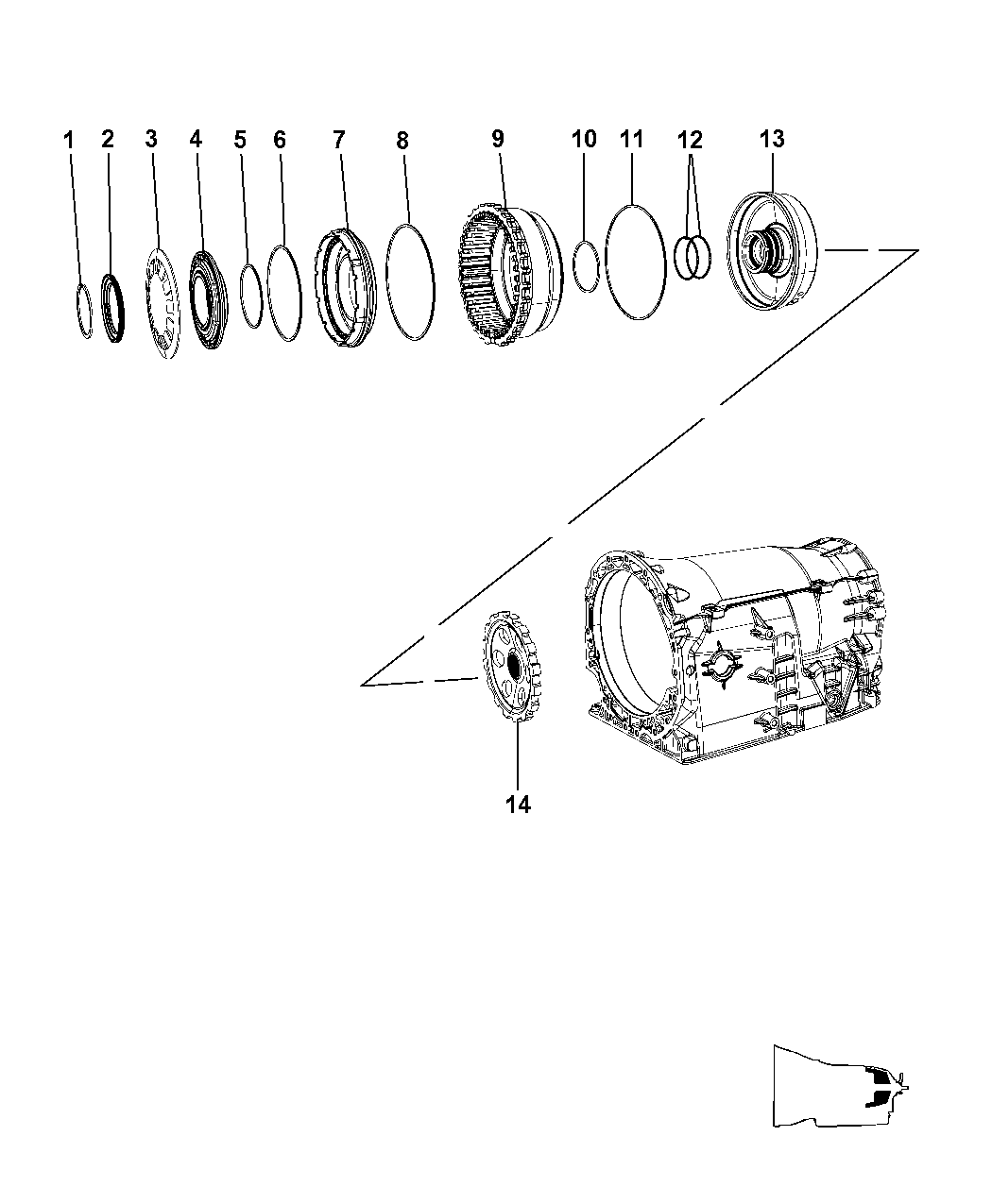 1 2 3 4 5 6 7 8 9 10 11 12 13

14