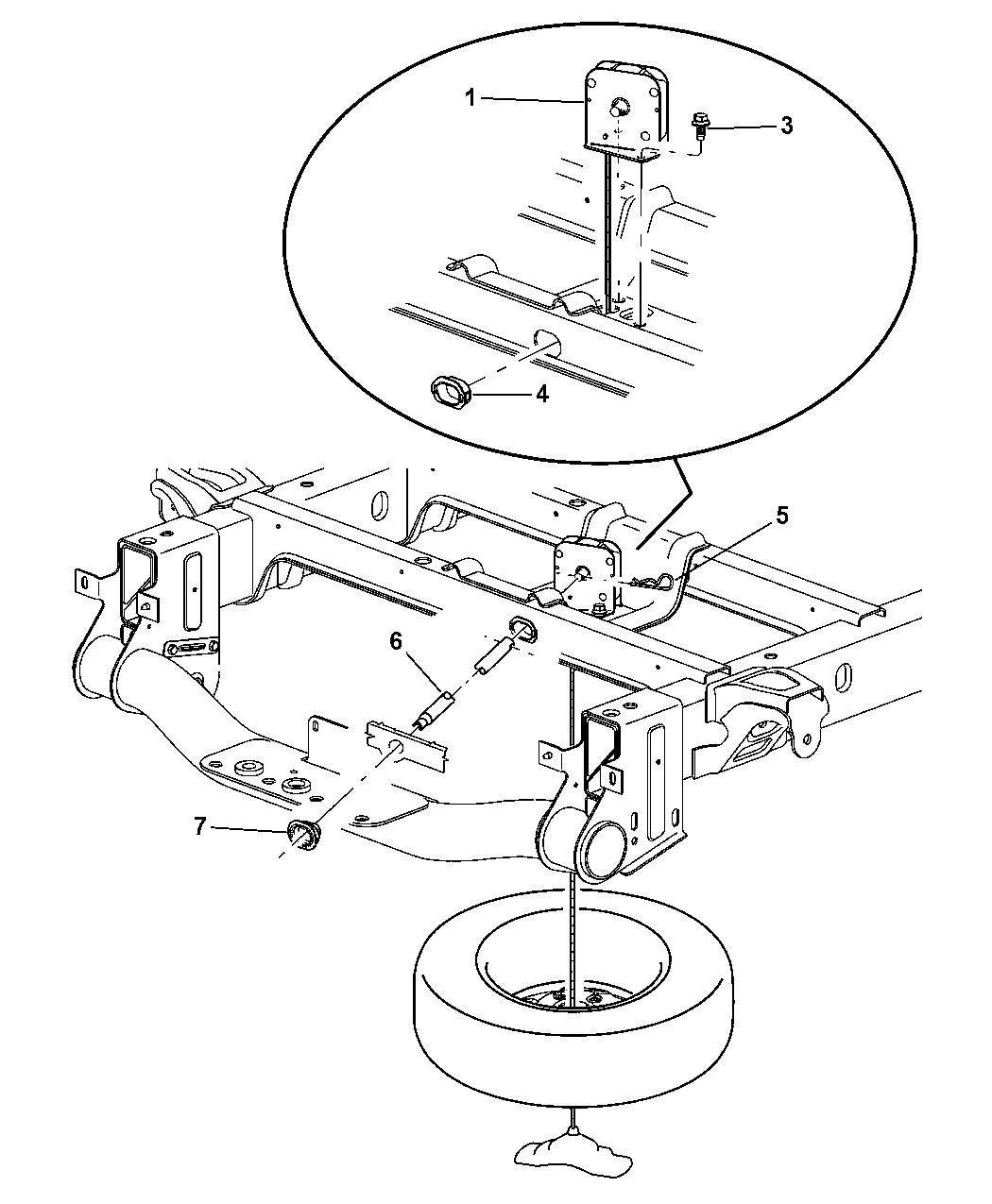 1
3
4
5
6
7