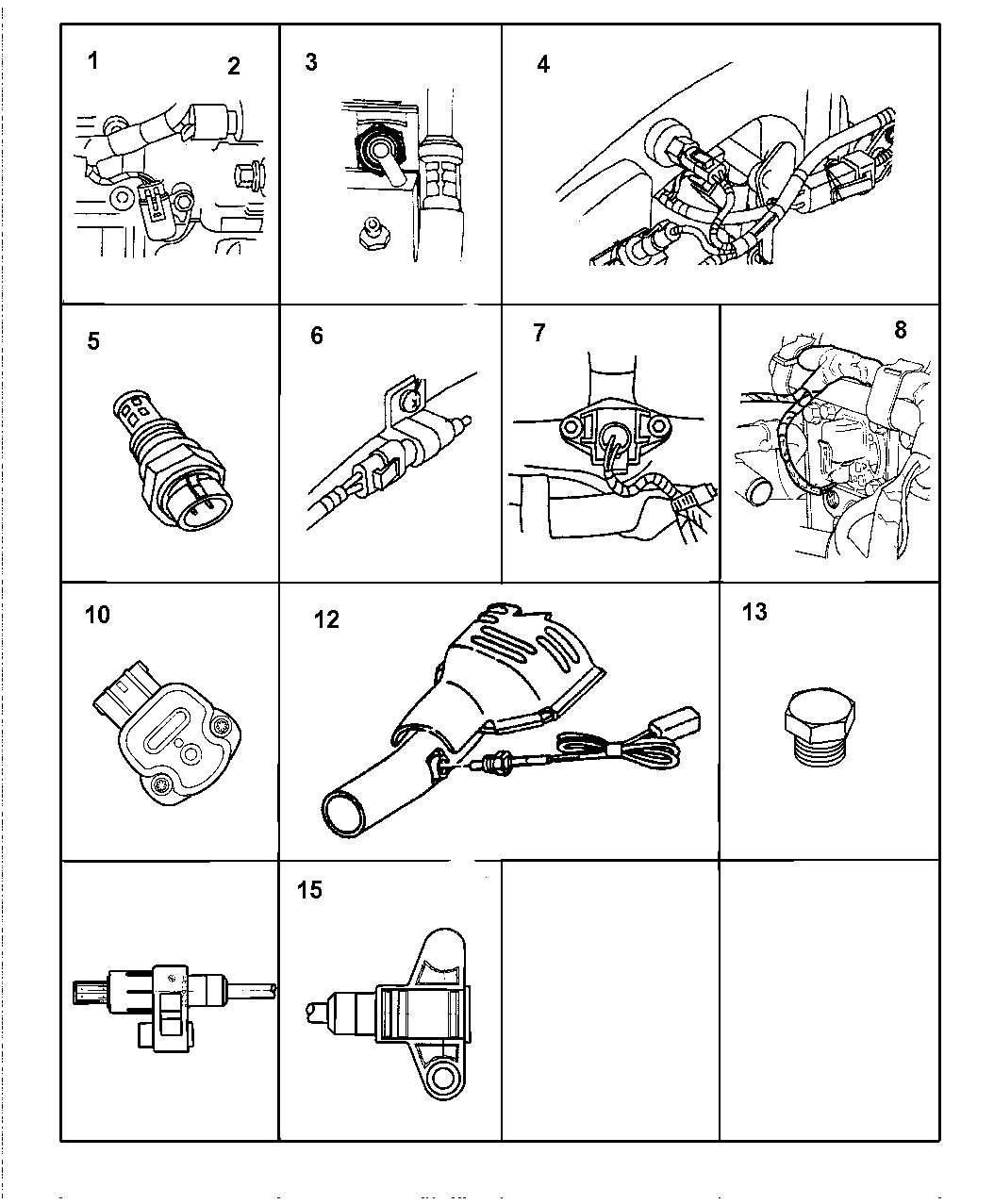 1
2
3
4
5
6
7
8
10
12
13
15