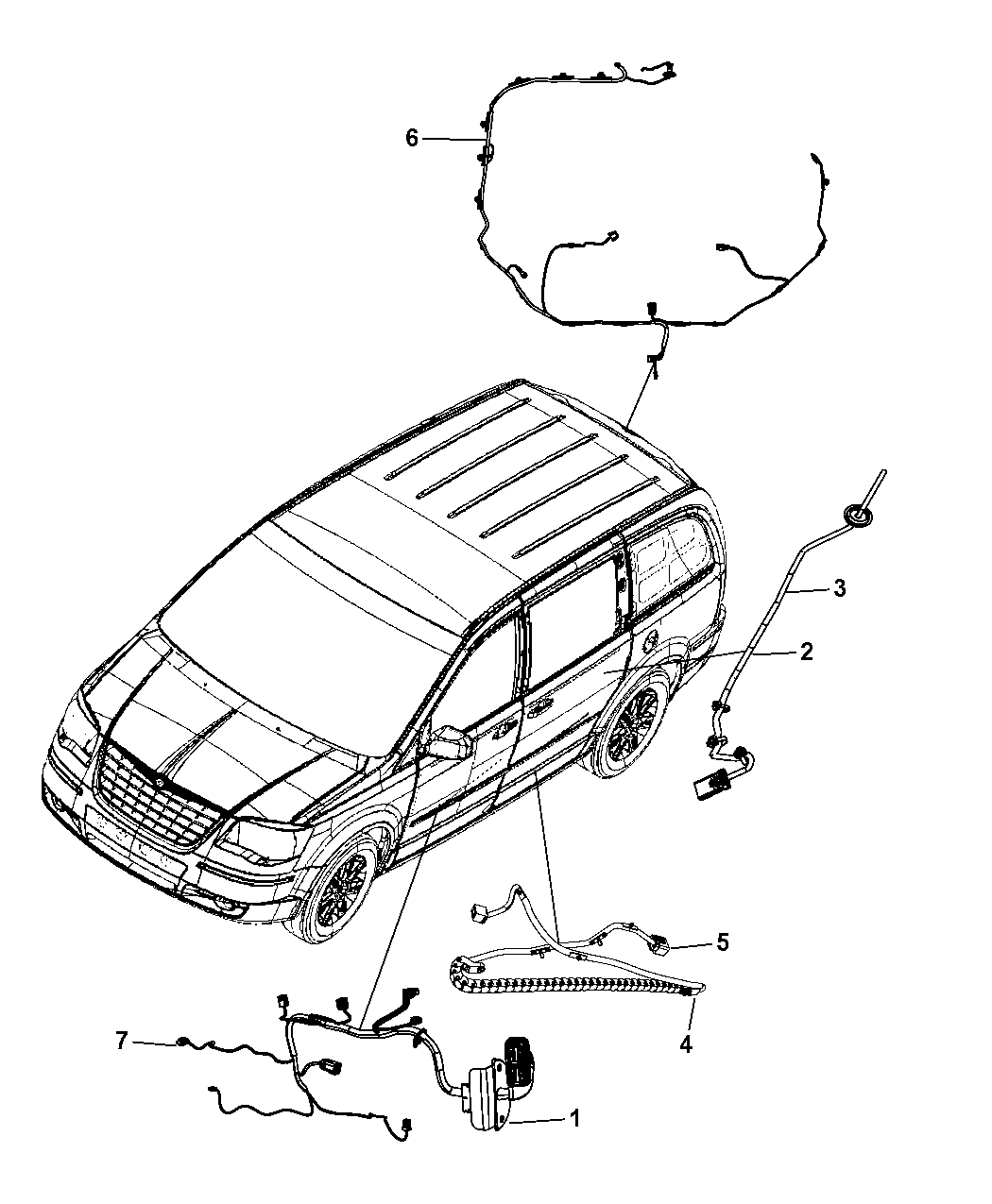 6
3
2
5
4
7
1