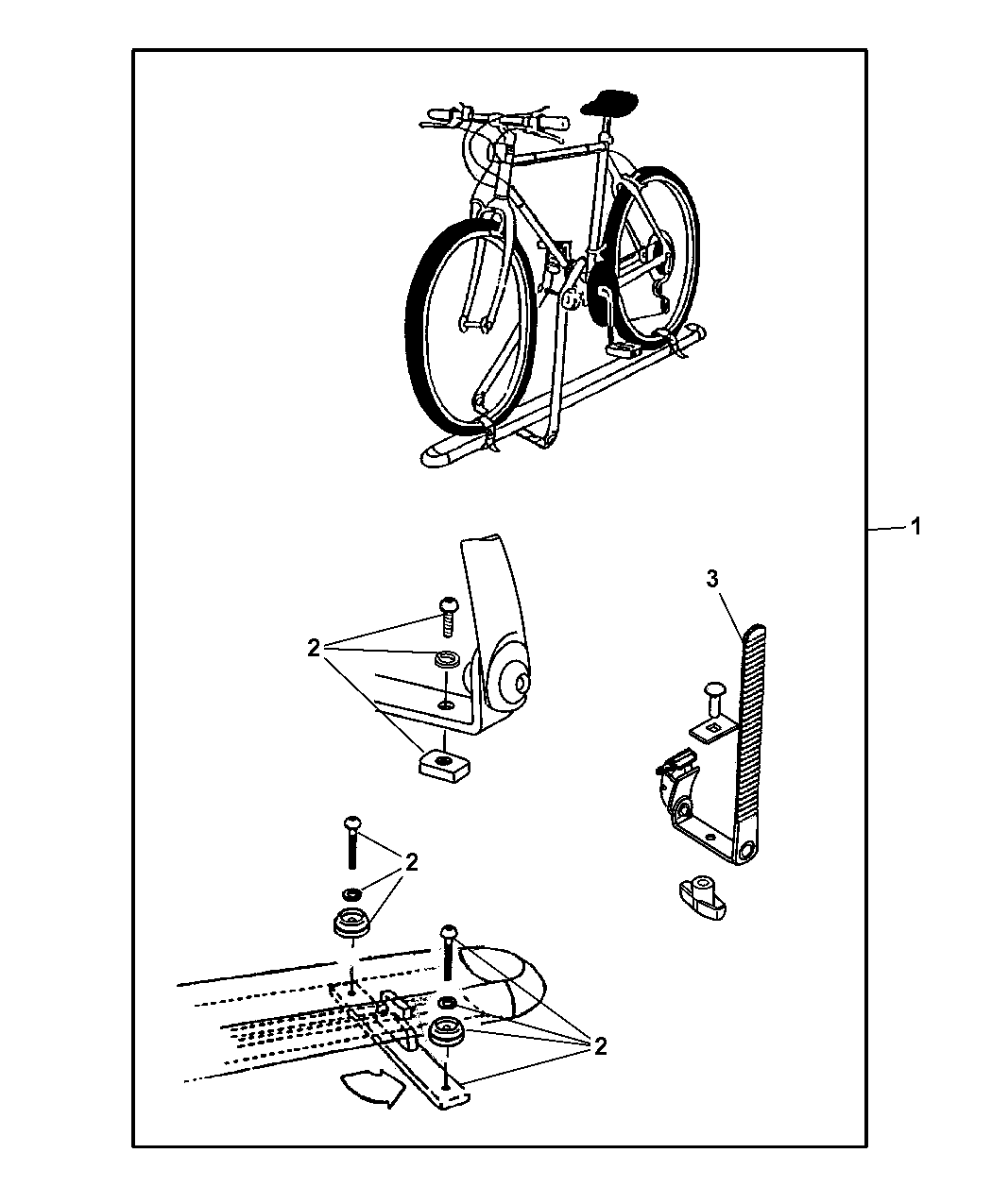 1
3
2
2
2