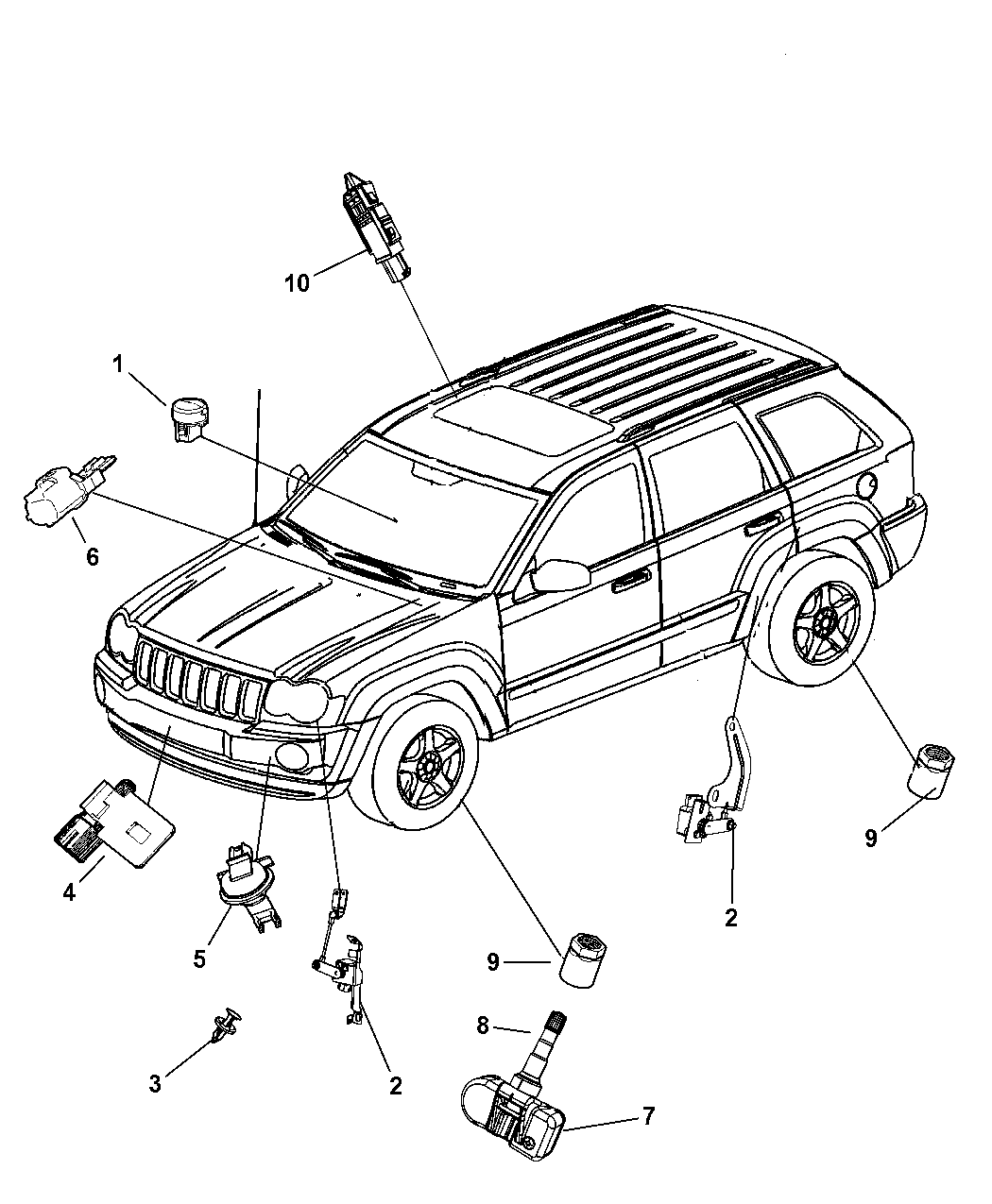 10
1
6
4
5
3
2
9
8
7
2
9