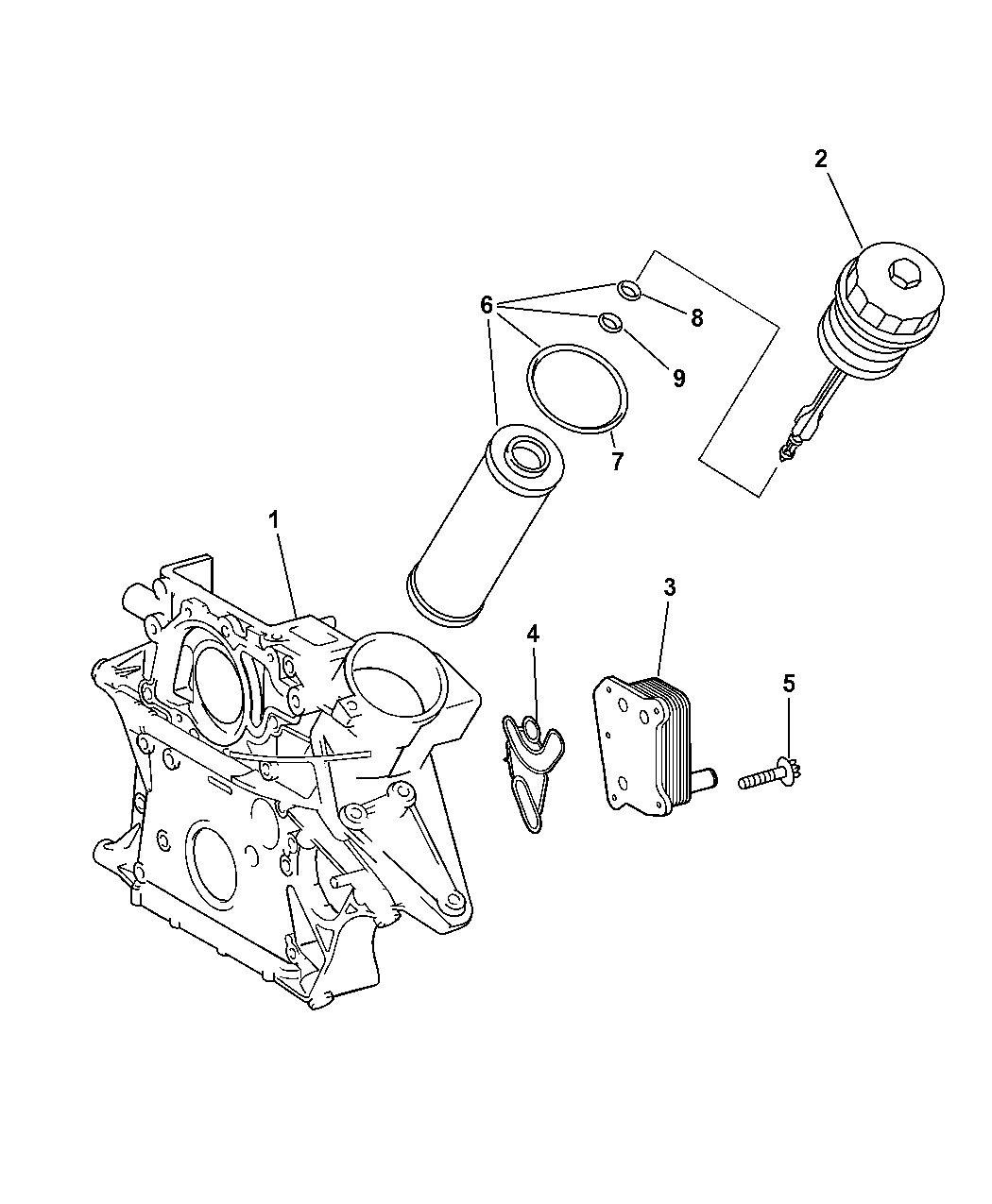 2
6
8
9
7
1
3
4
5