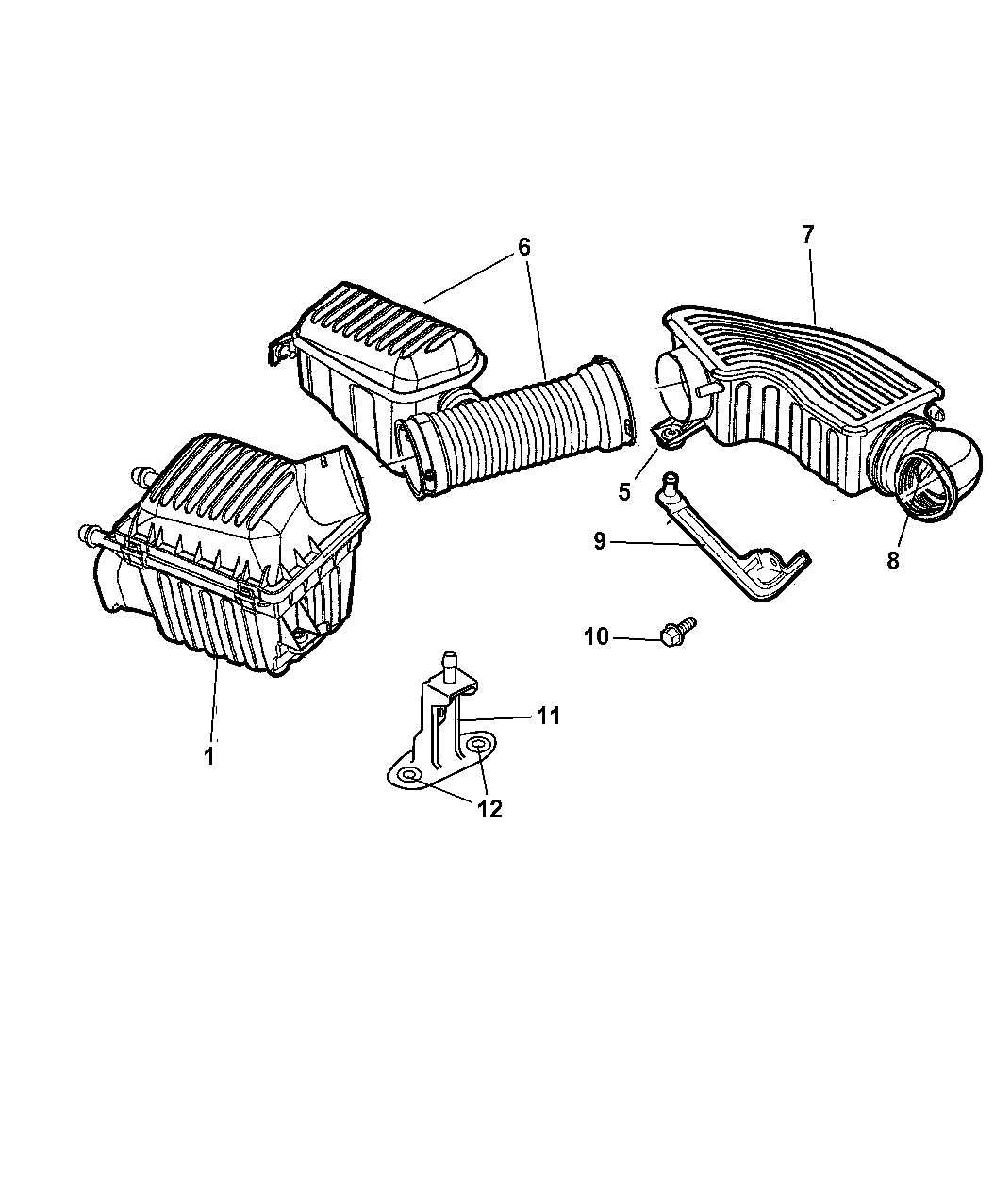 6
7
5
9
8
10
1
11
12