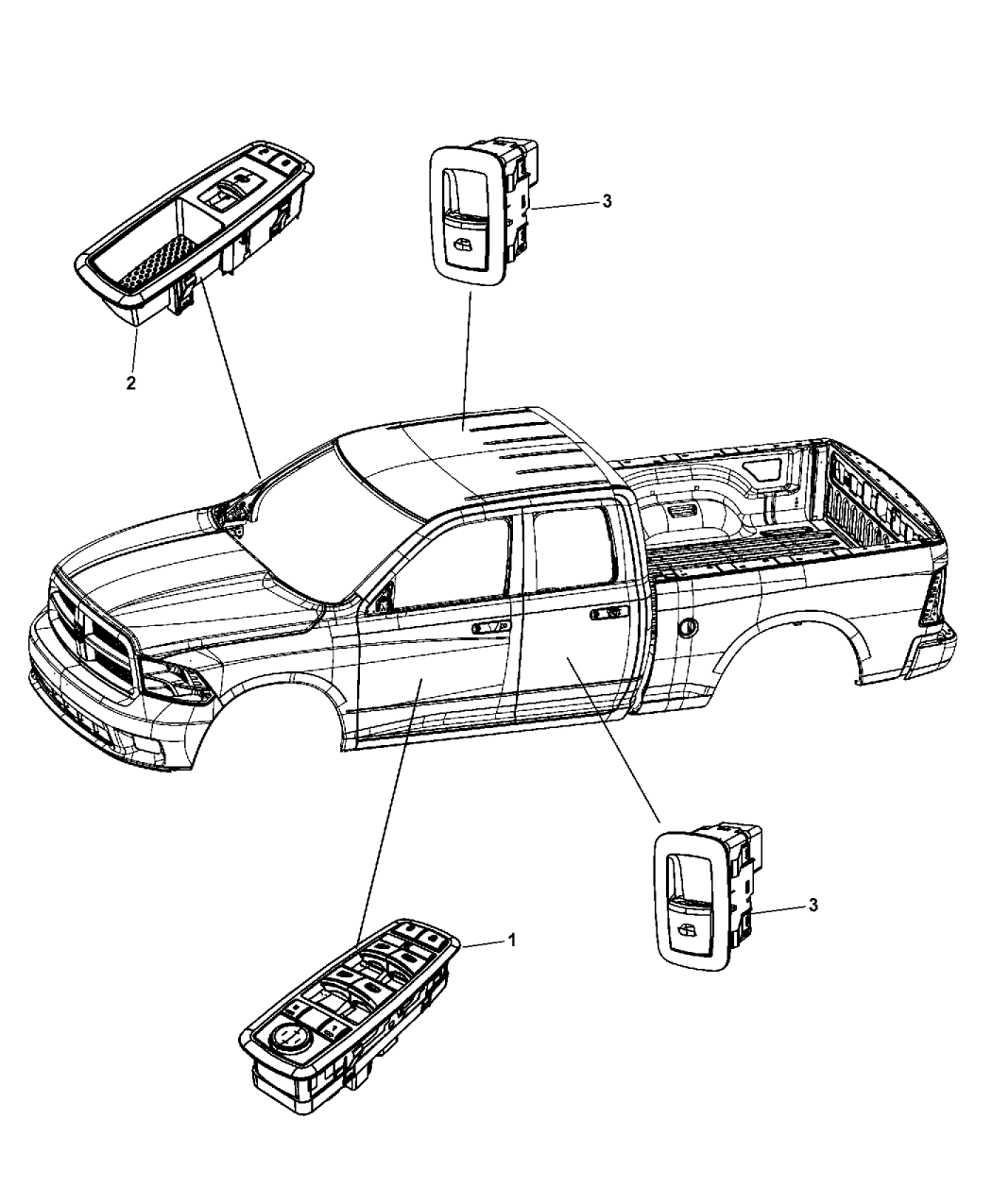 3
2
3
1