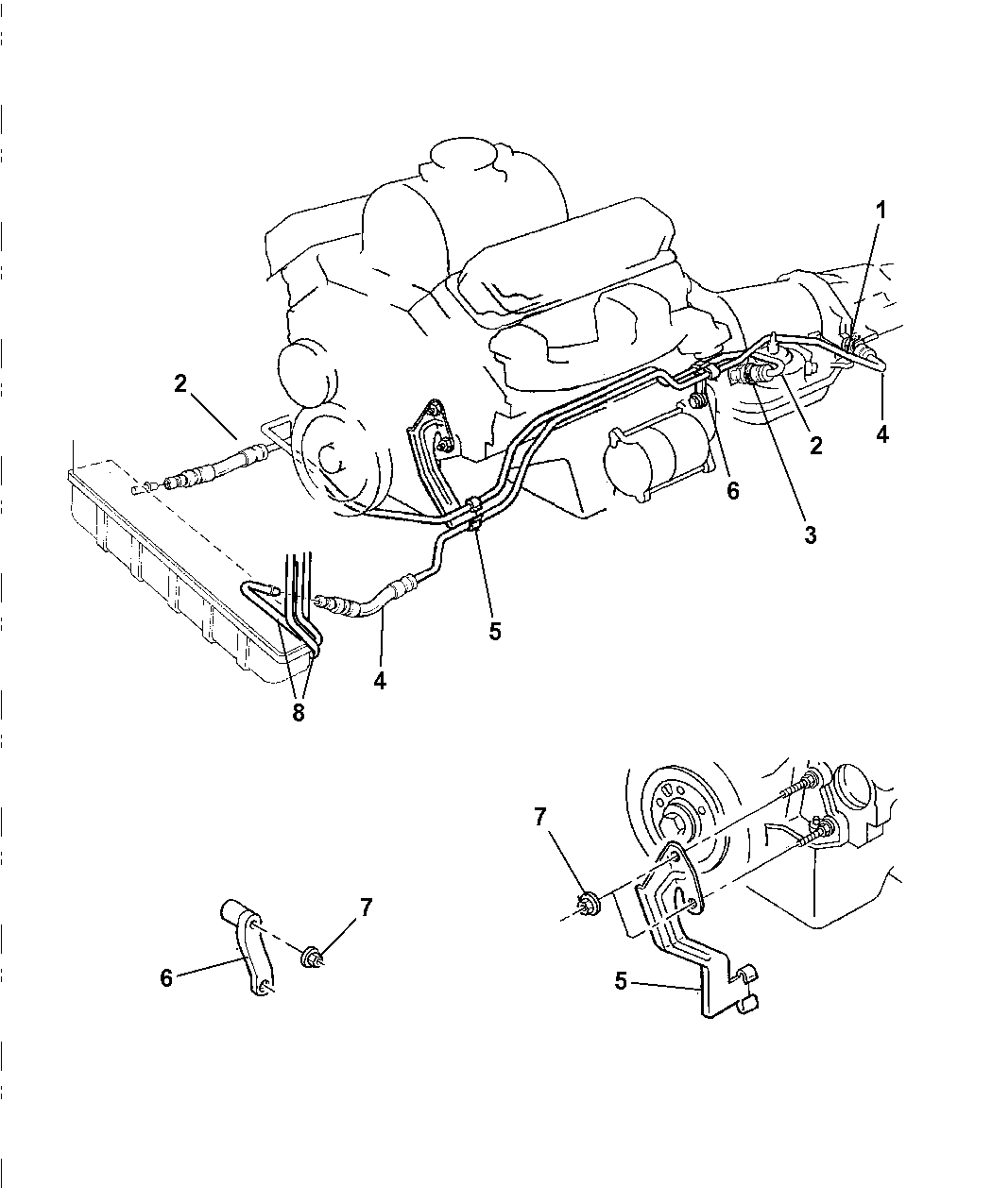 1
2
2
4
6
3
5
4
8
7
7
6
5