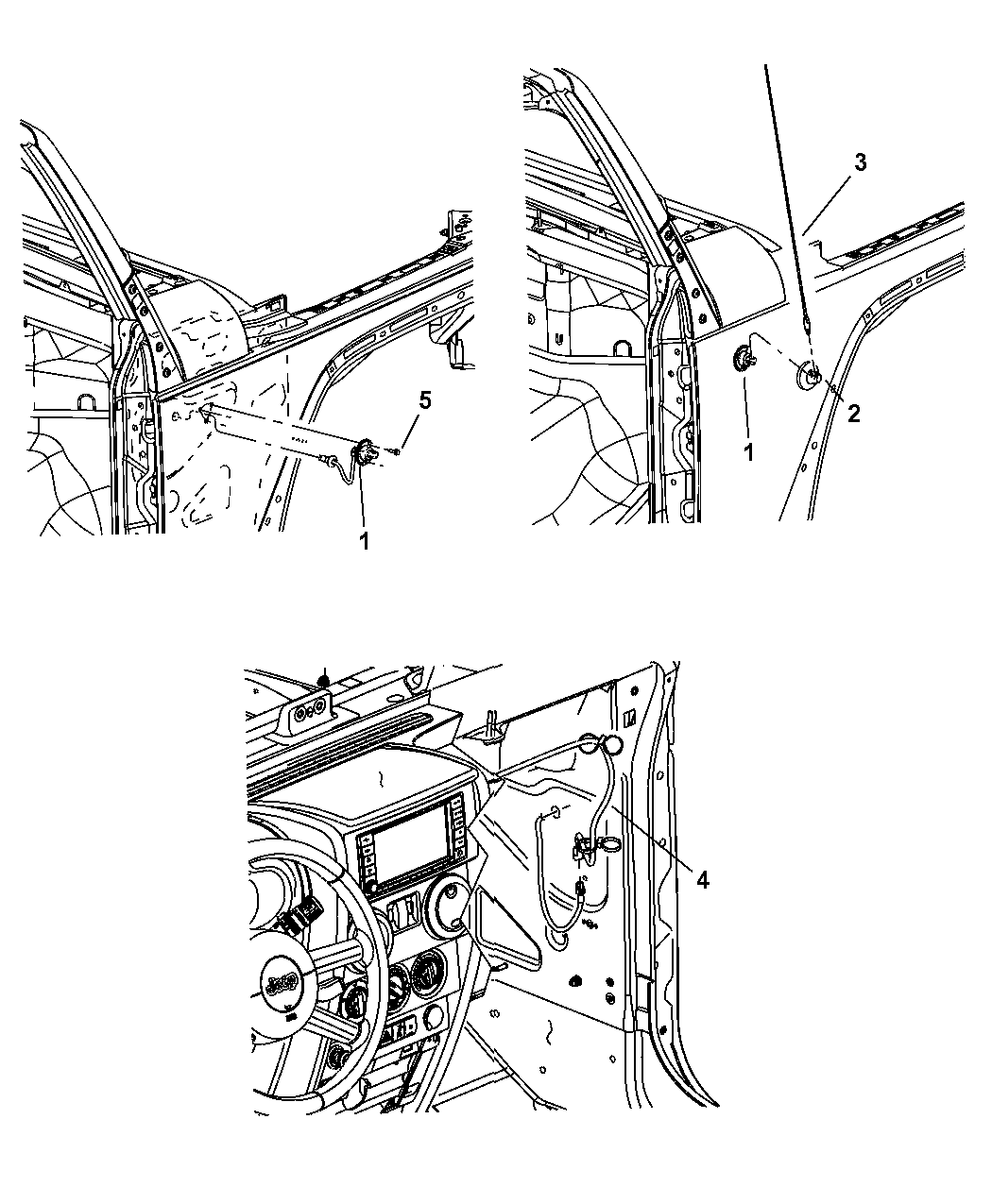 5
1
3
2
1
4
Jeep