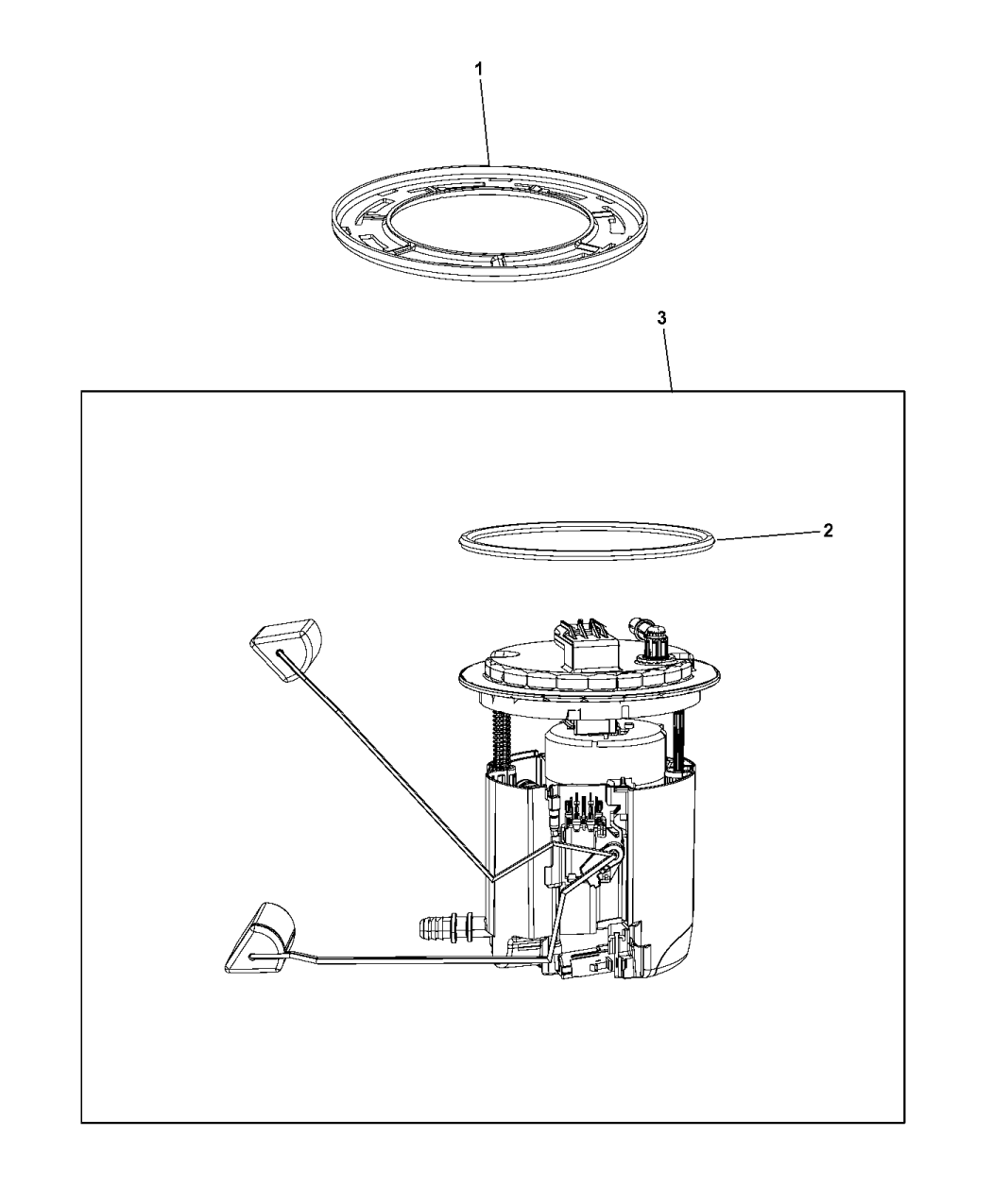 1

3

2