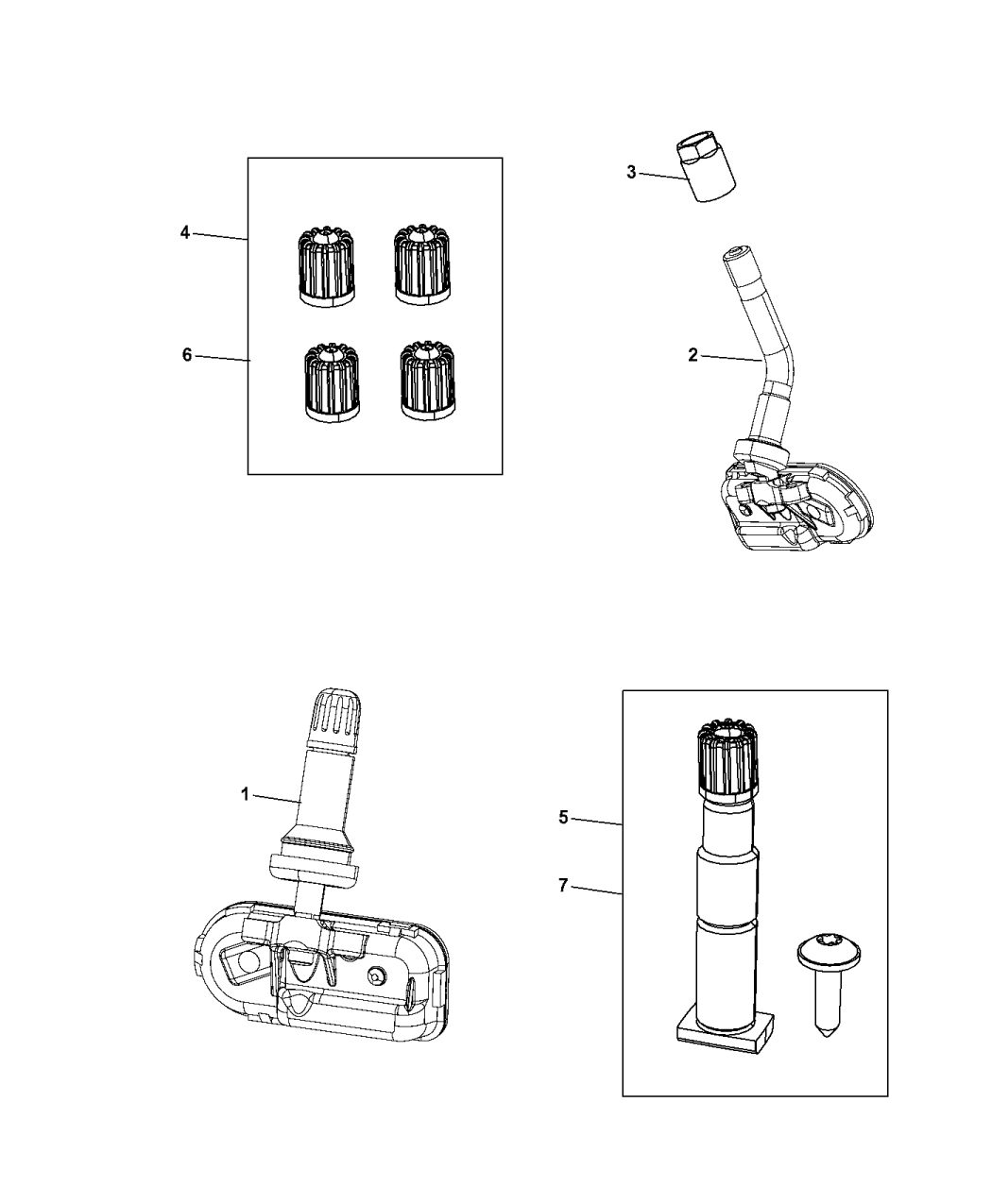 4
6
3
2
1
5
7