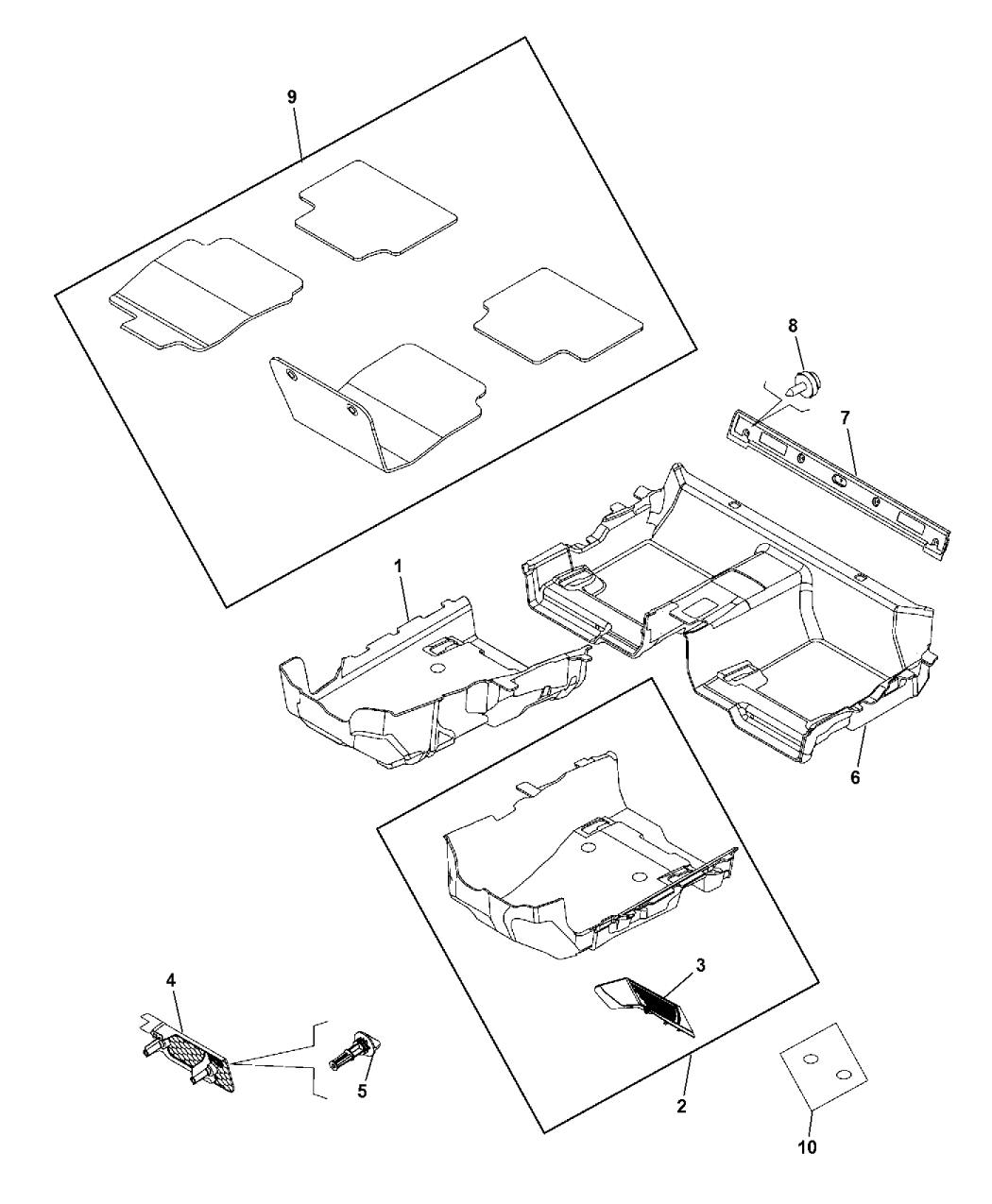 9
8
7
1
6
3
4
5
2
10