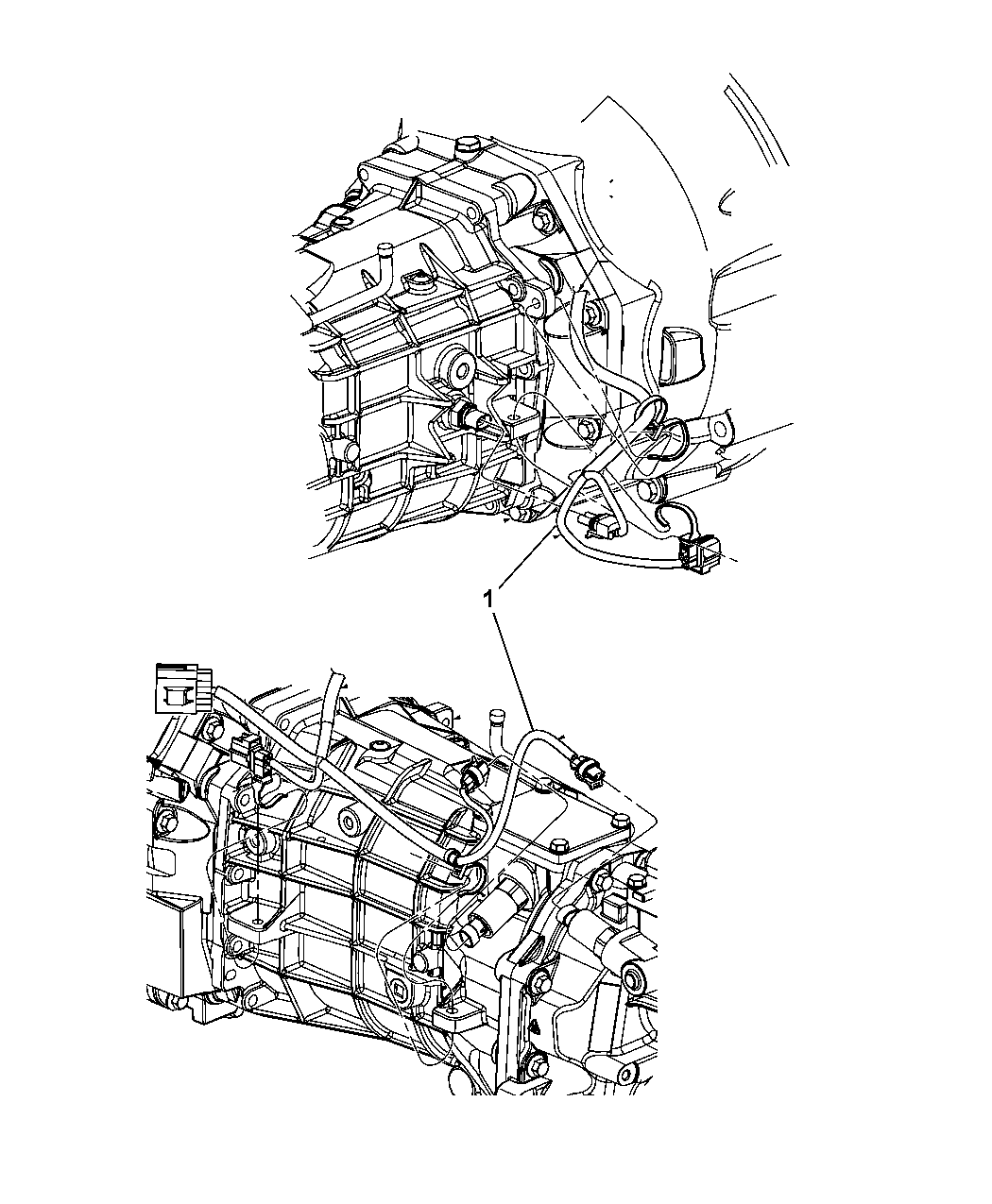 1