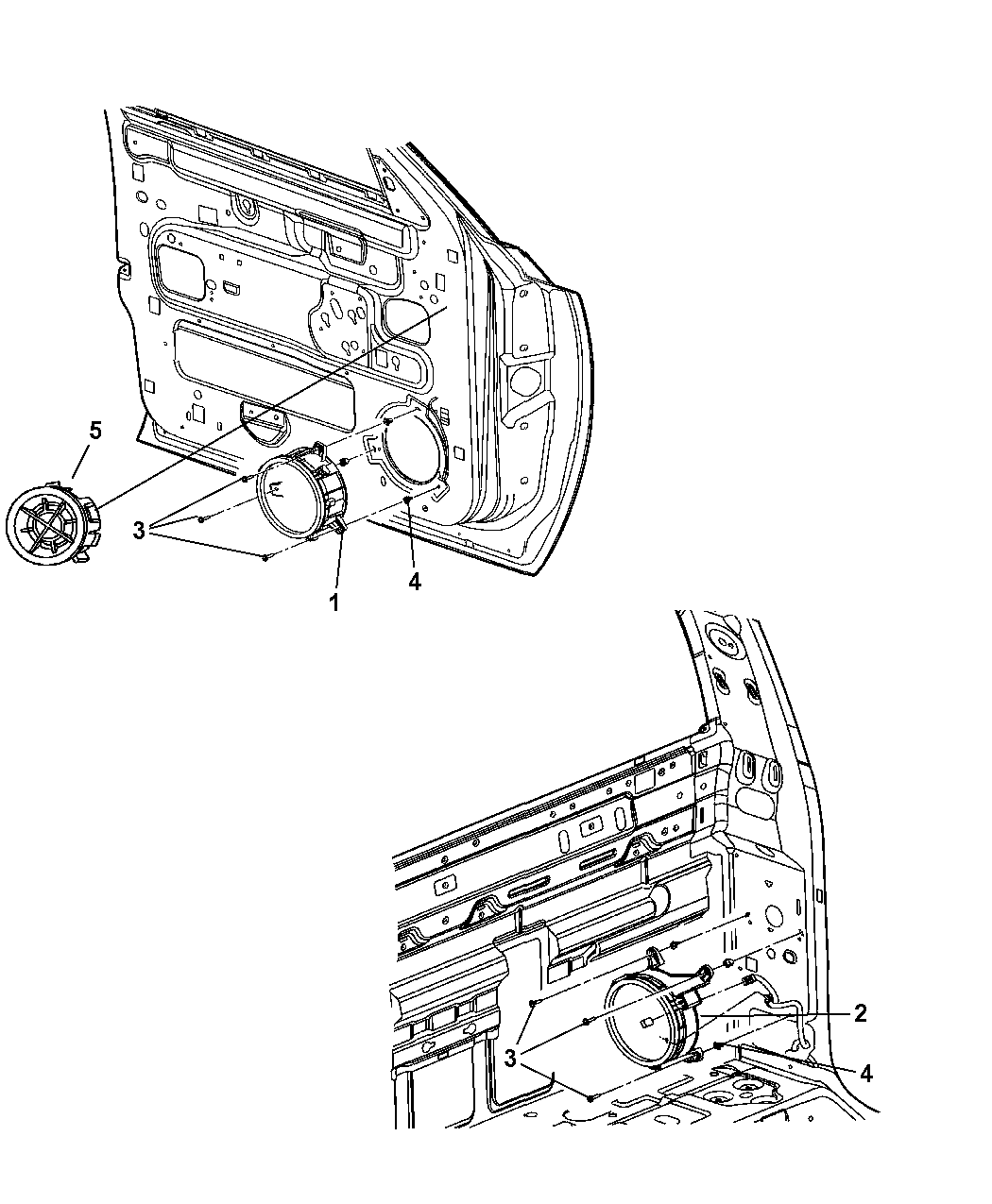 5
3
1
4
2
3
4