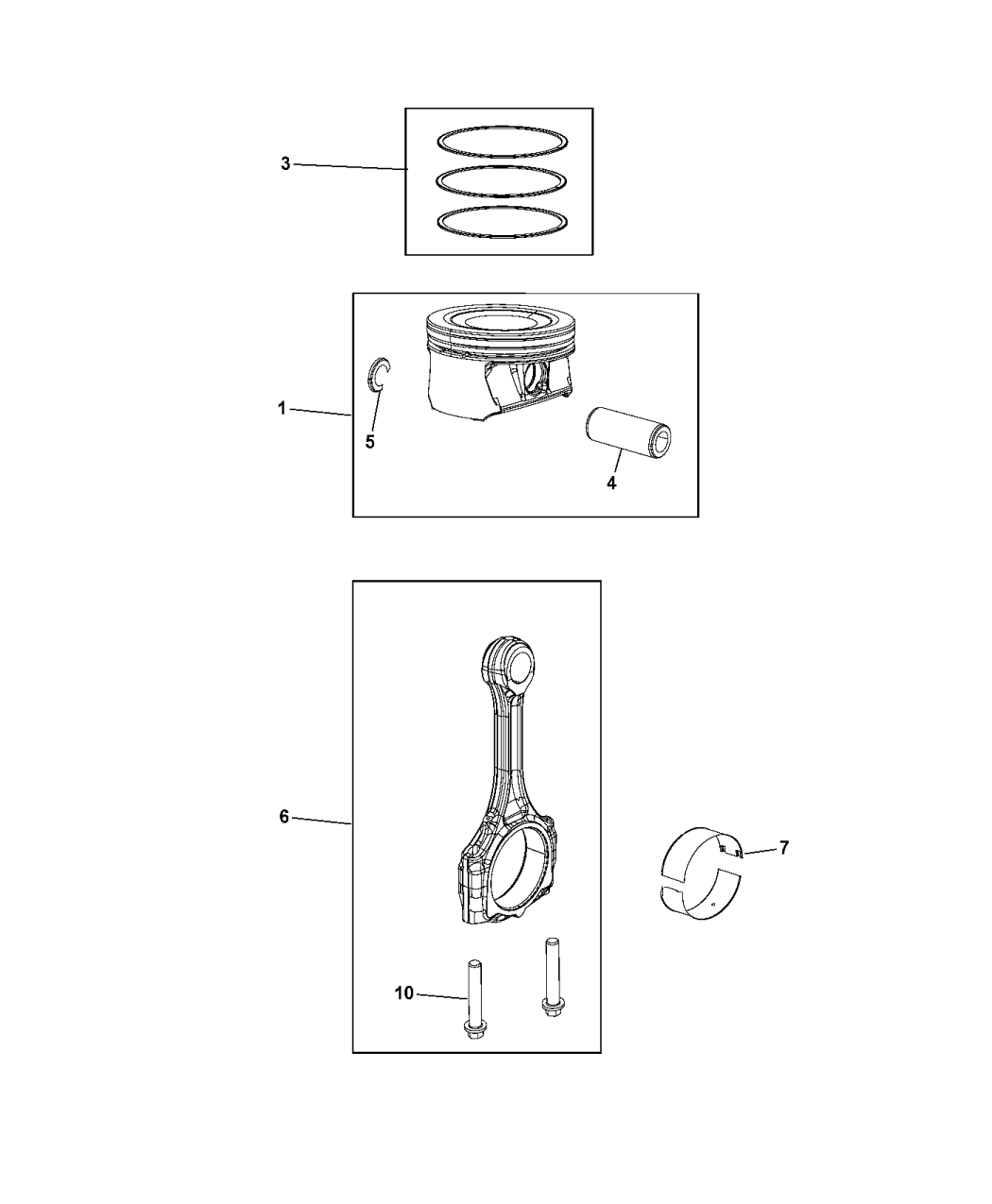 3

1

5

4

6

7

10