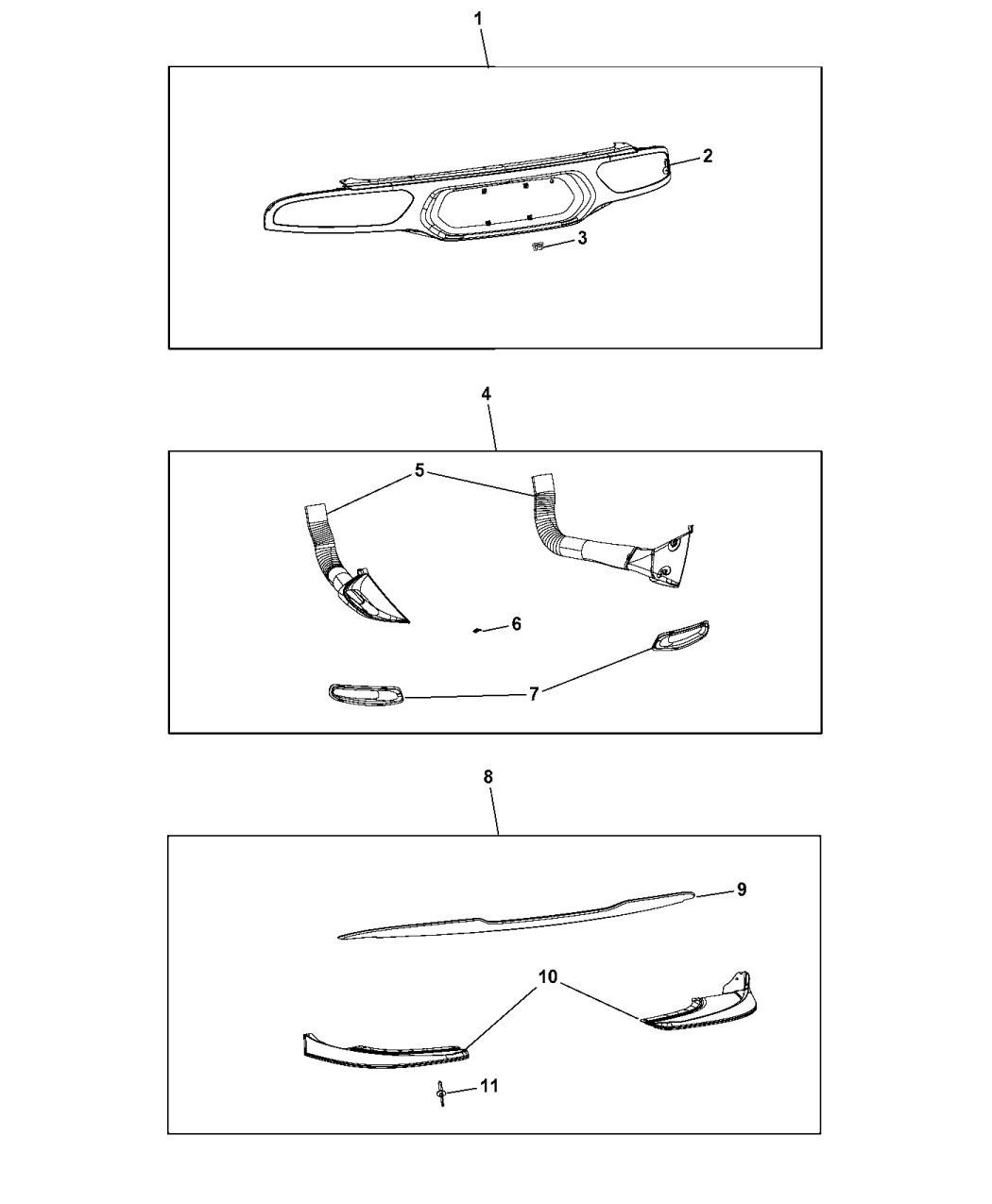 1
2
3
4
5
6
7
8
9
10
11