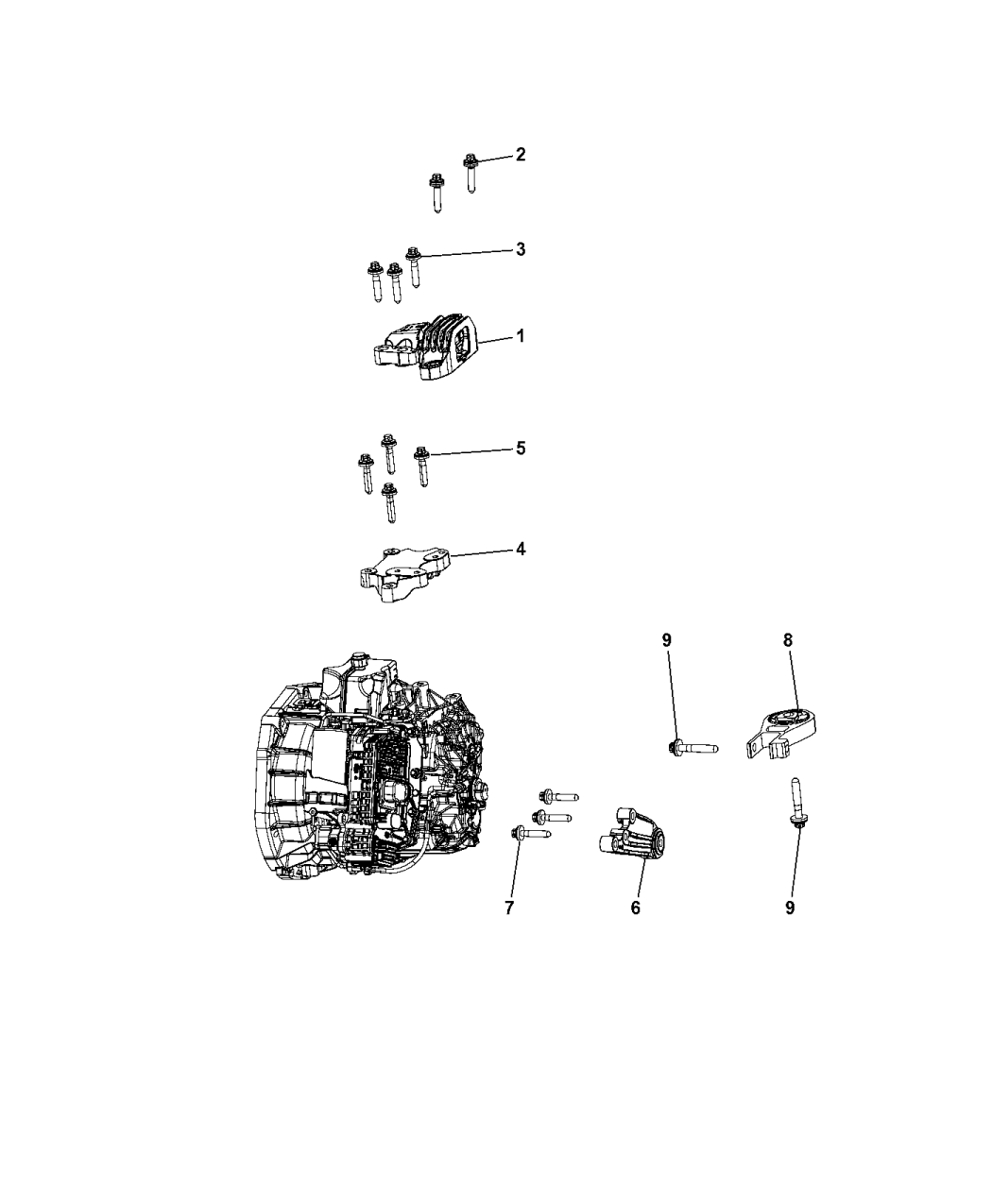 2
3
1
5
4
9
8
7
6
9