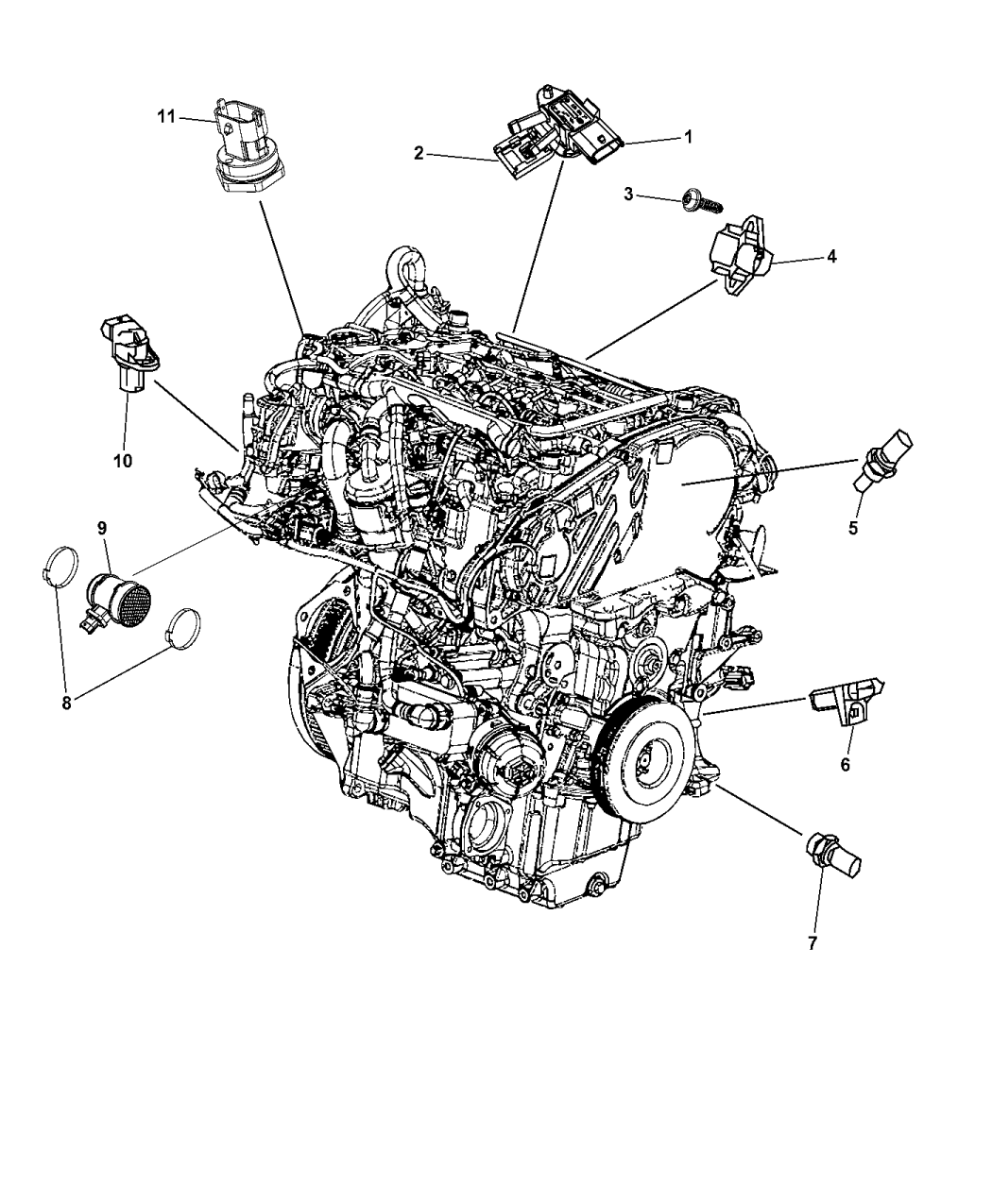 11
2
1
3
4
10
5
9
8
6
7