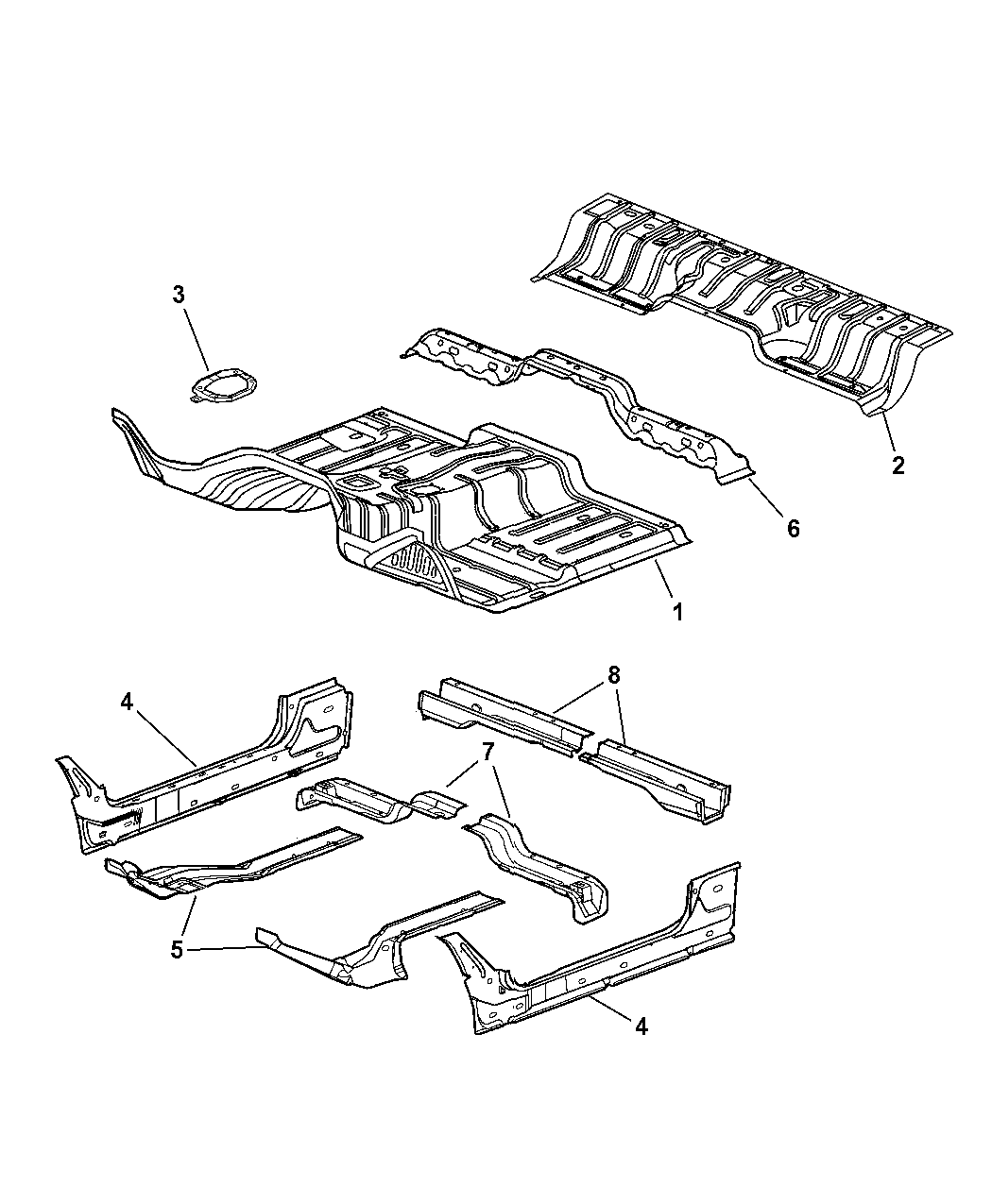 3
2
6
1
4
8
7
5
4