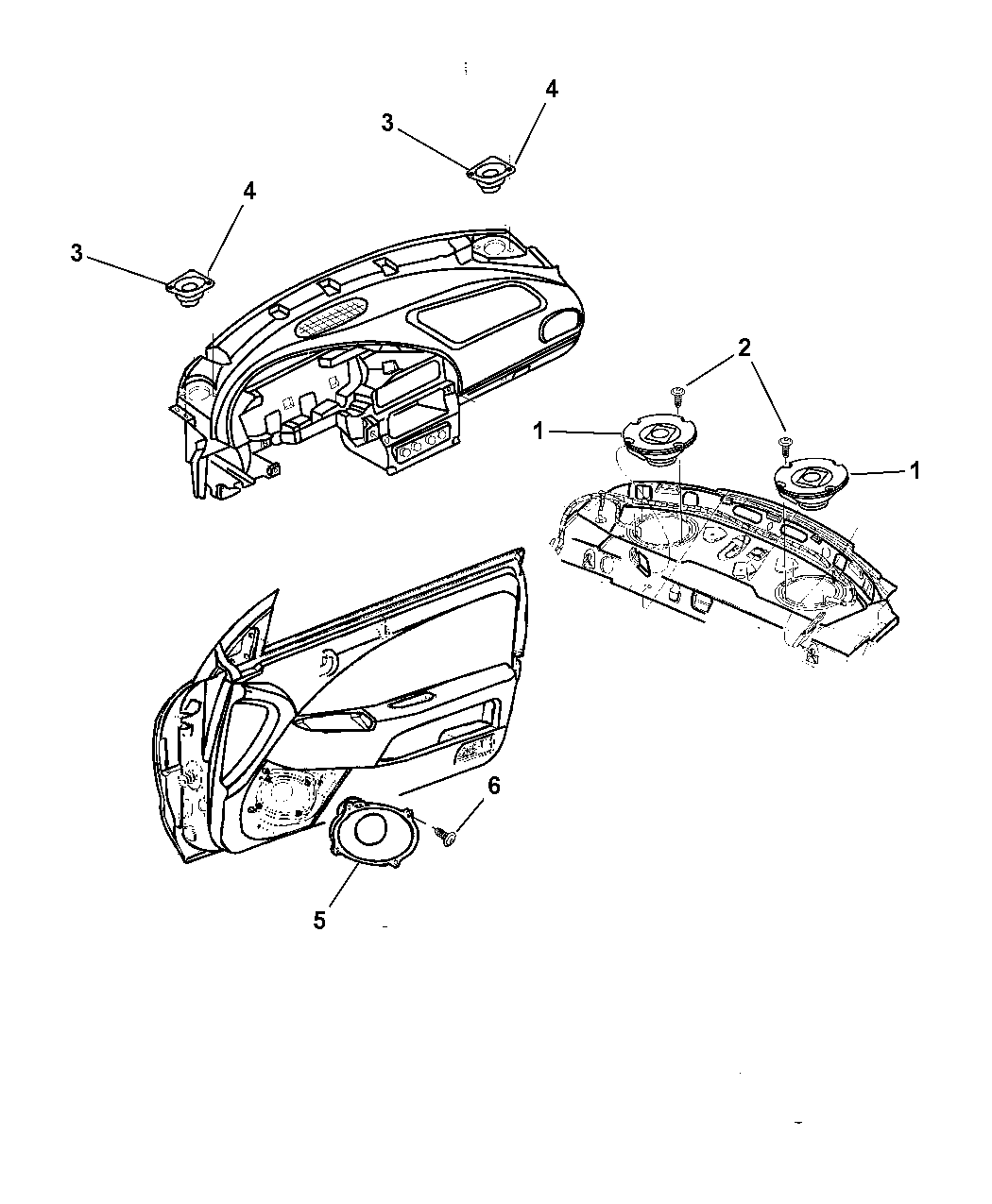 4
3
4
3
2
1
1
6
5